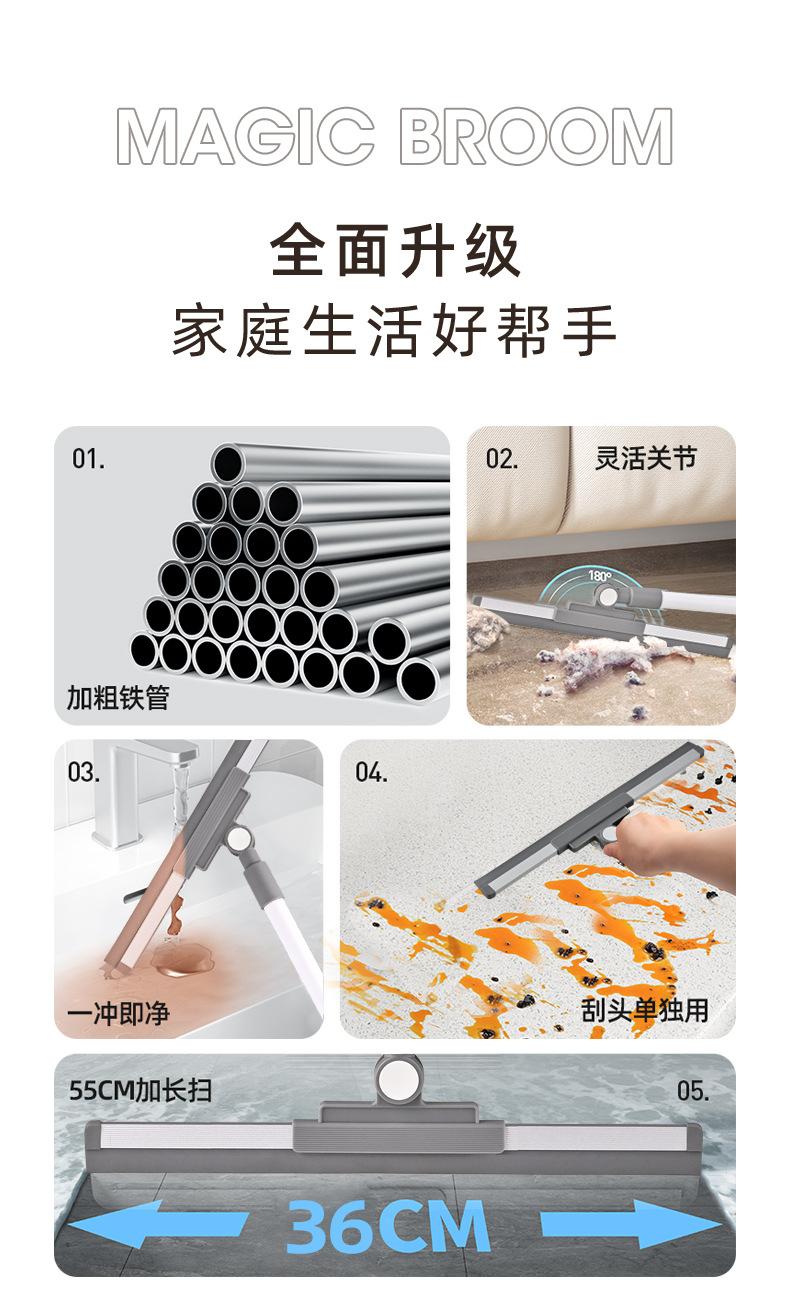 MAGIC BROOM

全面升级
家庭生活好帮手

01.
加粗铁管

02. 灵活关节
180°

03.
一冲即净

04.
刮头单独用

55CM加长扫
05.
36CM