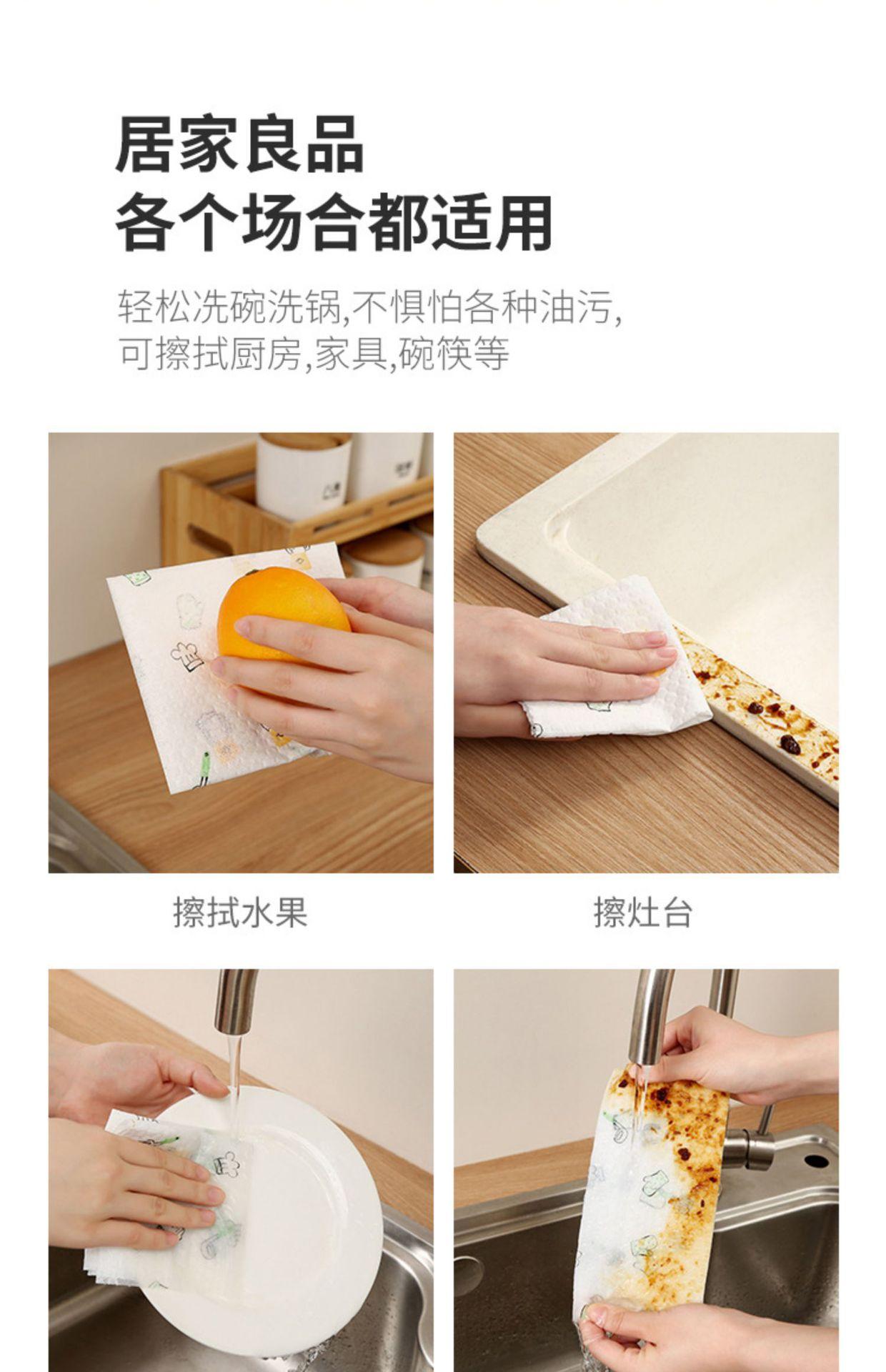 居家良品
各个场合都适用

轻松洗碗洗锅,不惧怕各种油污,
可擦拭厨房,家具,碗筷等

擦拭水果

擦灶台