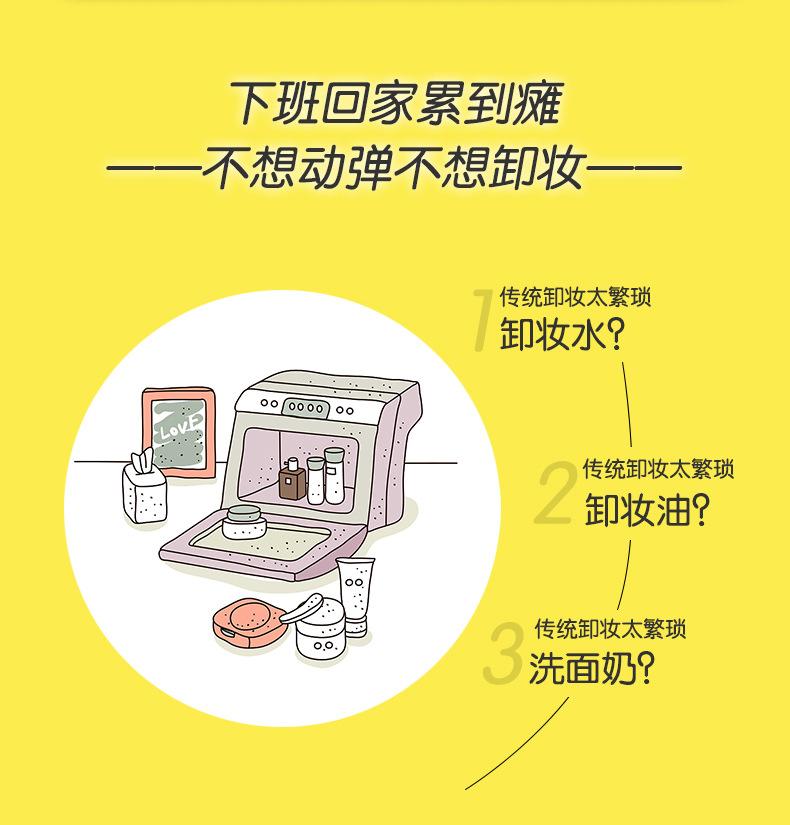 下班回家累到瘫
——不想动弹不想卸妆——

LOVE

1 传统卸妆太繁琐
卸妆水?

2 传统卸妆太繁琐
卸妆油?

3 传统卸妆太繁琐
洗面奶?