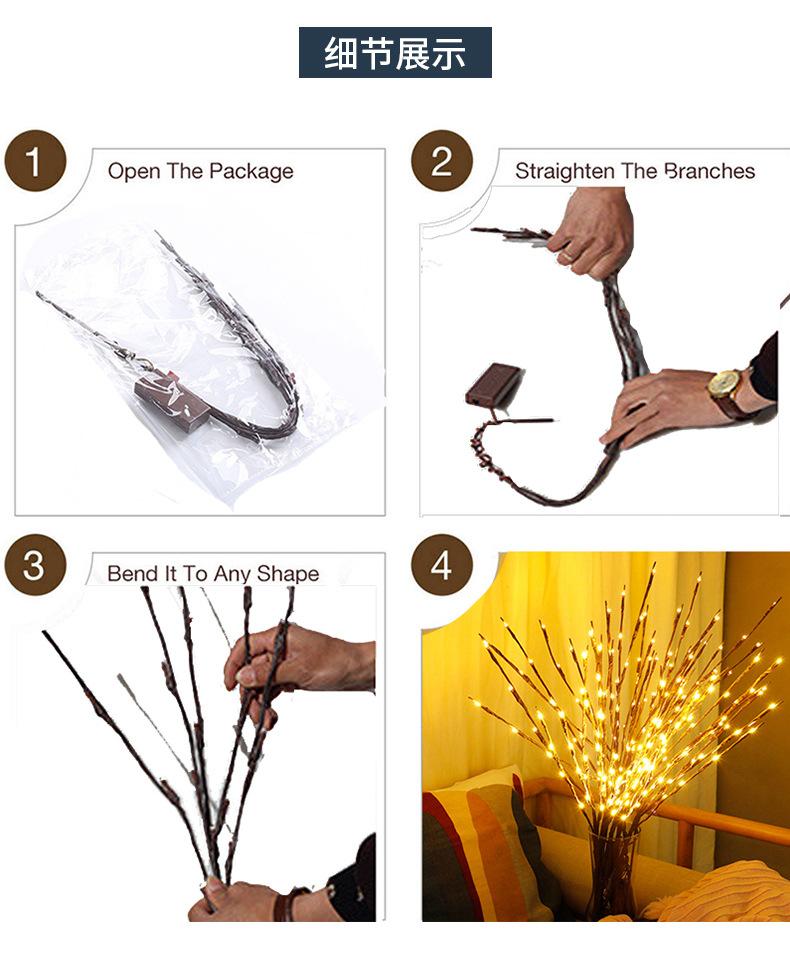 细节展示

1 Open The Package

2 Straighten The Branches

3 Bend It To Any Shape

4