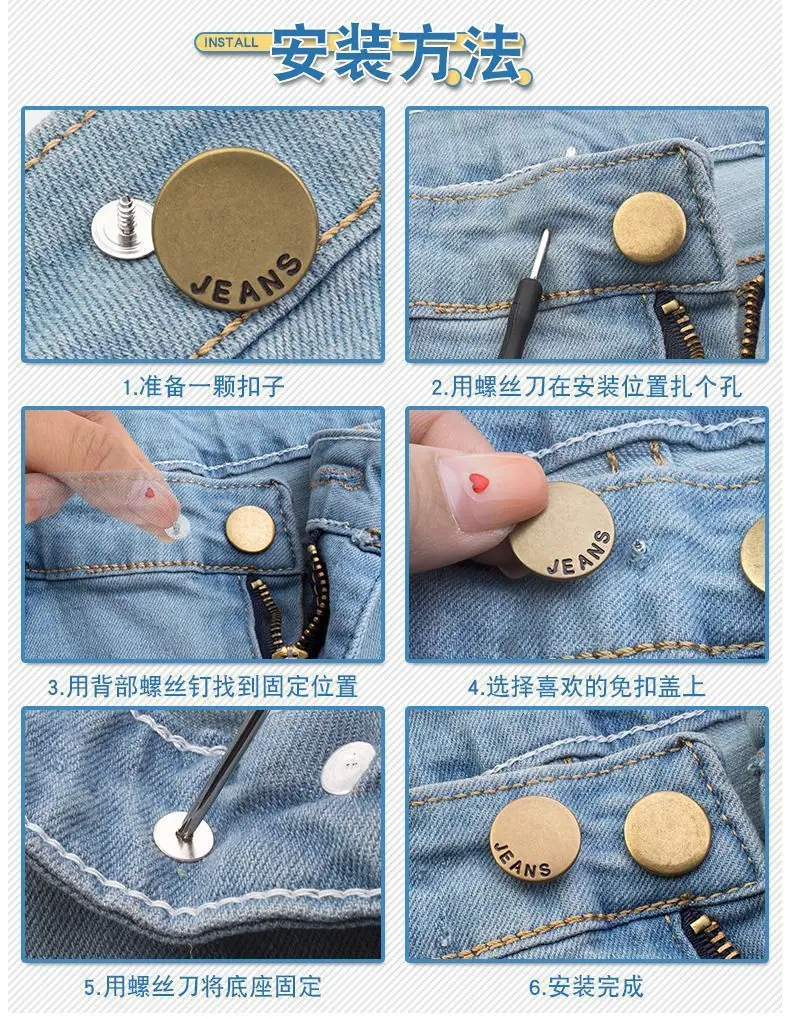 INSTALL 安装方法

JEANS

1.准备一颗扣子

2.用螺丝刀在安装位置扎个孔

3.用背部螺丝钉找到固定位置

JEANS

4.选择喜欢的免扣盖上

5.用螺丝刀将底座固定

JEANS

6.安装完成