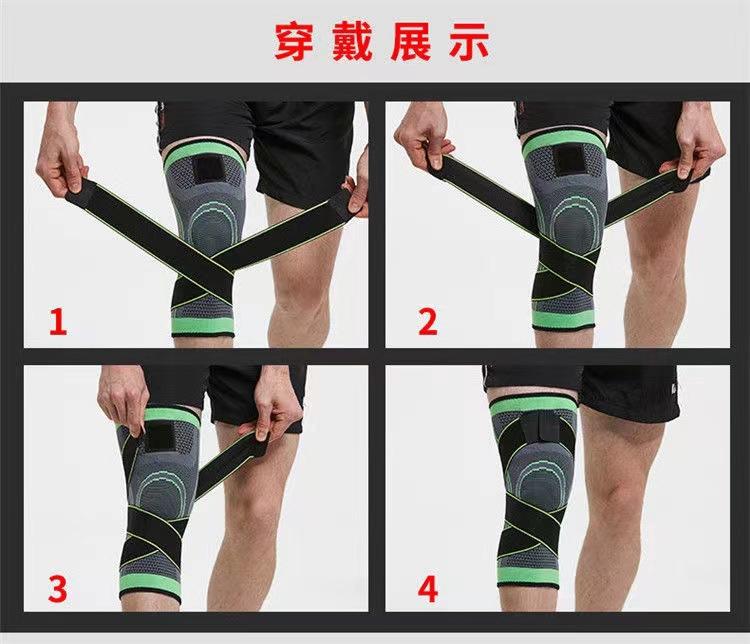 穿戴展示

1

2

3

4