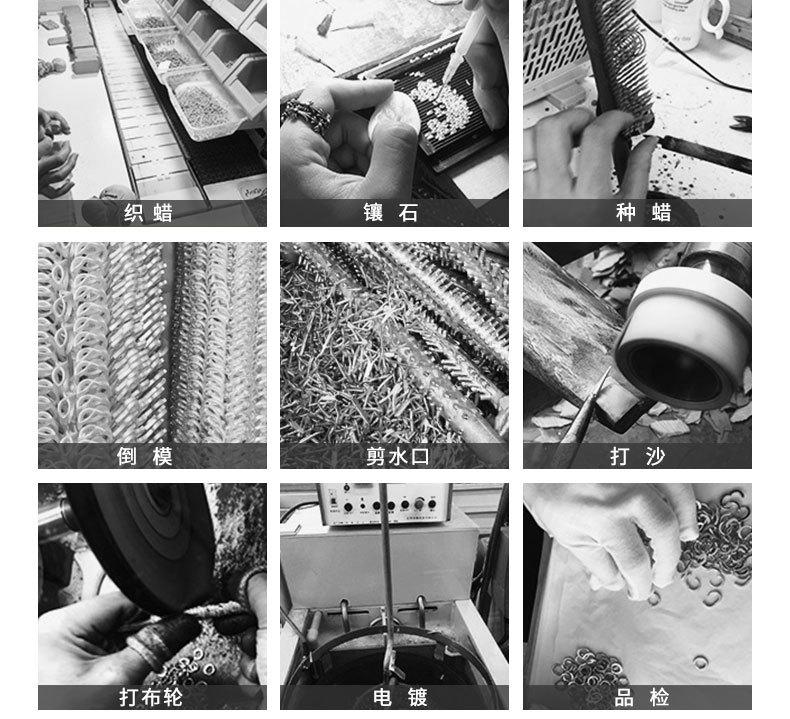 织 蜡

镶 石

种 蜡

倒 模

剪水口

打 沙

打布轮

电 镀

品 检