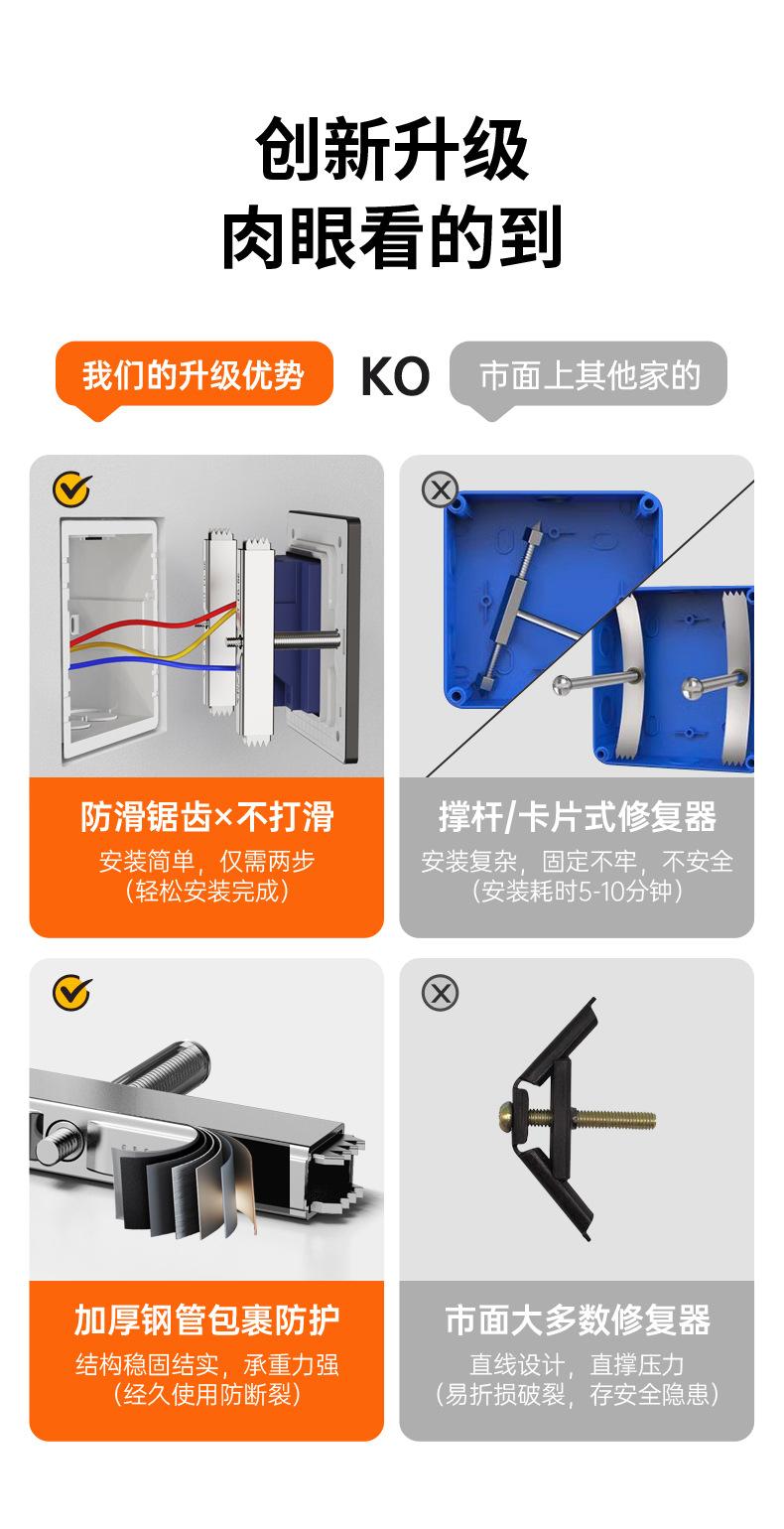 创新升级
肉眼看的到

我们的升级优势

KO

市面上其他家的

防滑锯齿×不打滑
安装简单，仅需两步
（轻松安装完成）

撑杆/卡片式修复器
安装复杂，固定不牢，不安全
（安装耗时5-10分钟）

加厚钢管包裹防护
结构稳固结实，承重力强
（经久使用防断裂）

市面大多数修复器
直线设计，直撑压力
（易折损破裂，存安全隐患）