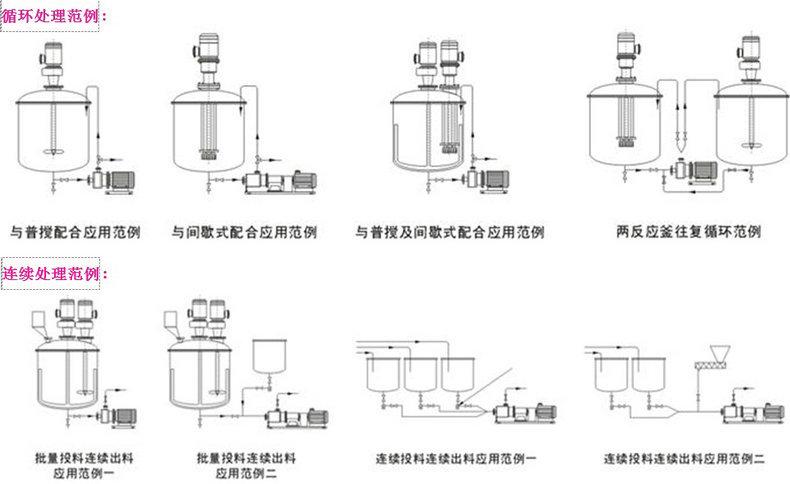 循环处理范例：

与普搅配合应用范例

与间歇式配合应用范例

与普搅及间歇式配合应用范例

两反应釜往复循环范例

连续处理范例：

批量投料连续出料应用范例一

批量投料连续出料应用范例二

连续投料连续出料应用范例一

连续投料连续出料应用范例二