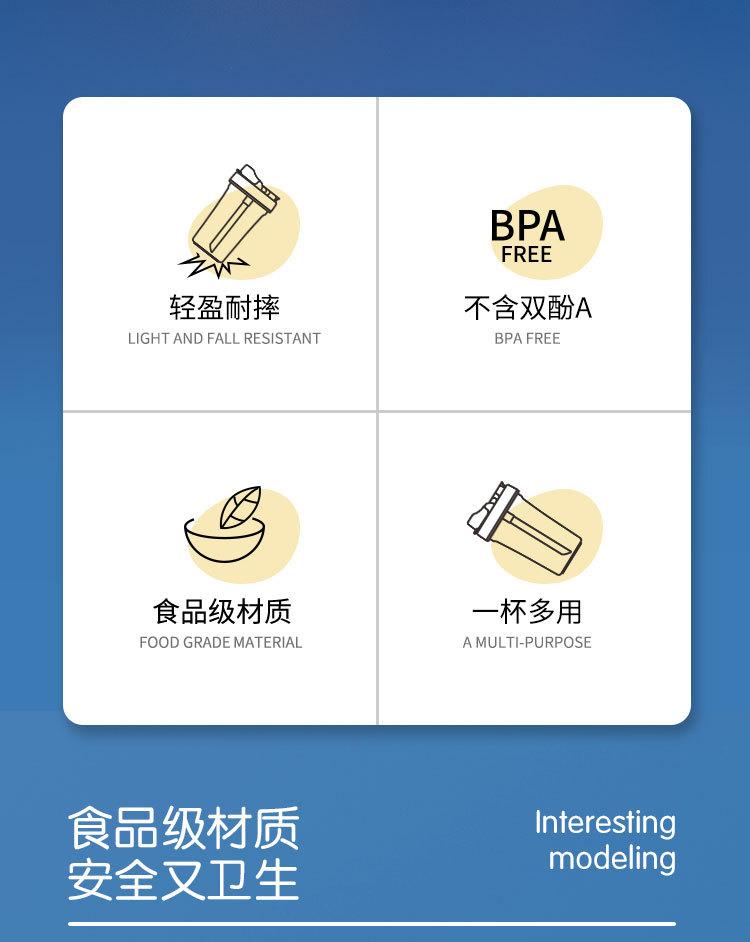 轻盈耐摔
LIGHT AND FALL RESISTANT

BPA
FREE

不含双酚A
BPA FREE

食品级材质
FOOD GRADE MATERIAL

一杯多用
A MULTI-PURPOSE

食品级材质
安全又卫生

Interesting
modeling