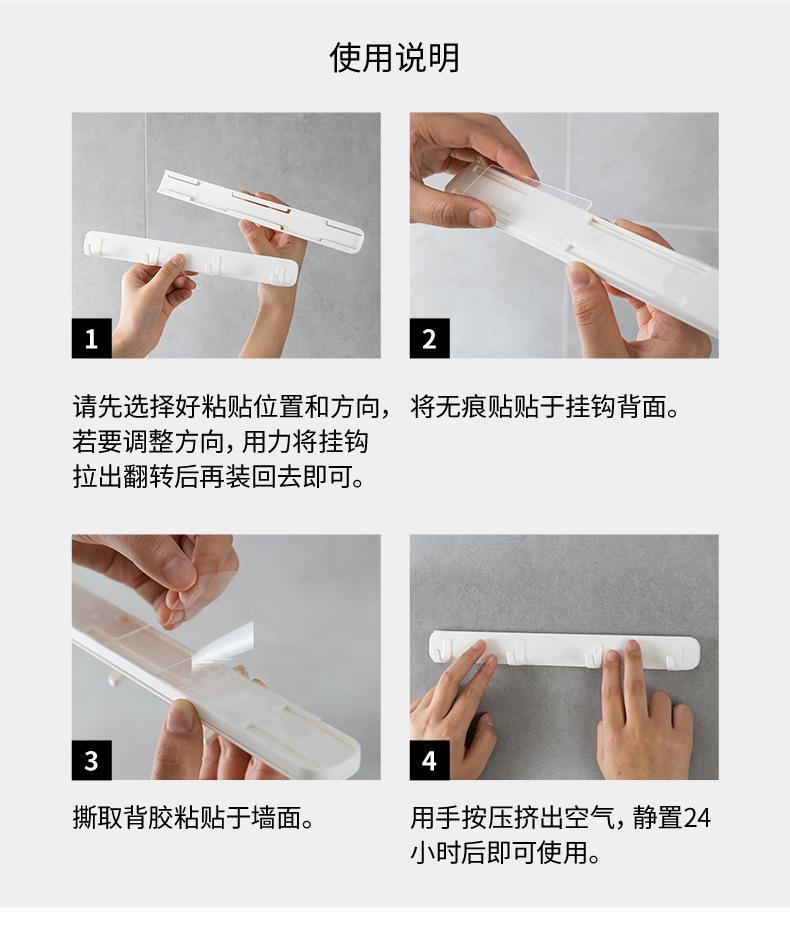 使用说明

1

请先选择好粘贴位置和方向，若要调整方向，用力将挂钩拉出翻转后再装回去即可。

2

将无痕贴贴于挂钩背面。

3

撕取背胶粘贴于墙面。

4

用手按压挤出空气，静置24小时后即可使用。