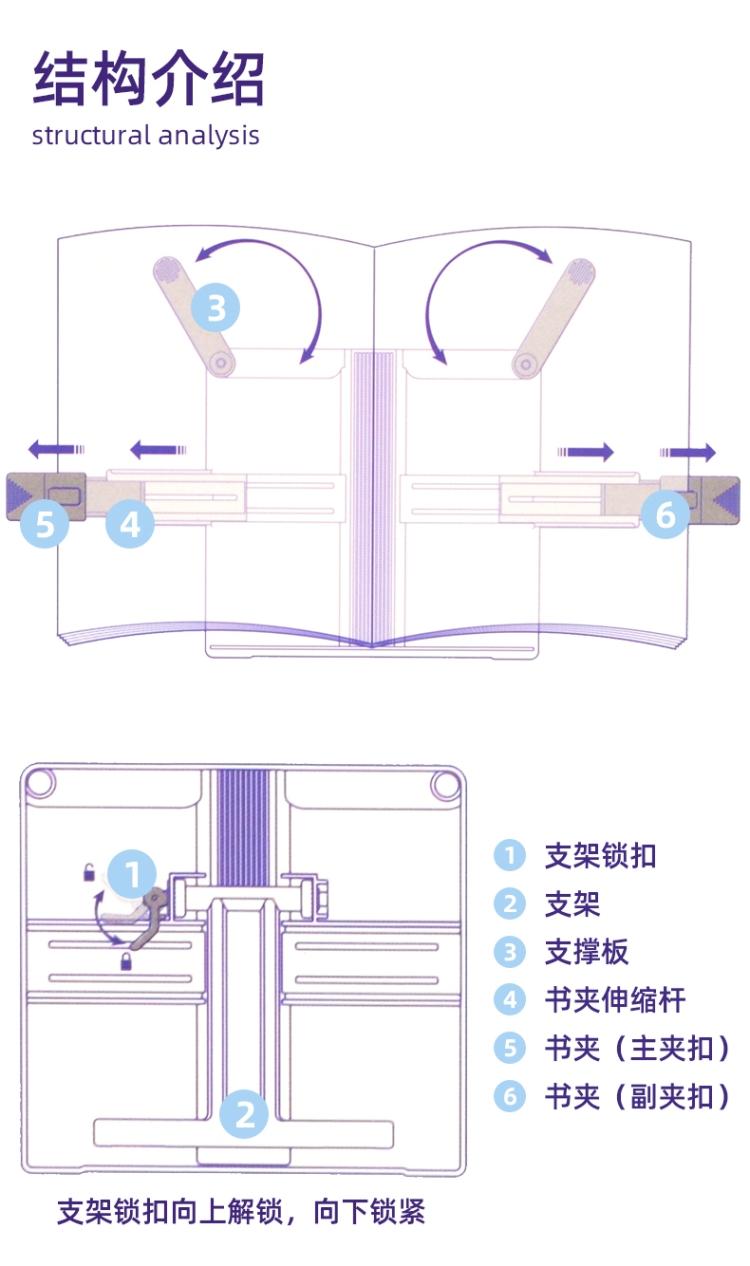 结构介绍
structural analysis

3

5 4 6

1

2

1 支架锁扣
2 支架
3 支撑板
4 书夹伸缩杆
5 书夹（主夹扣）
6 书夹（副夹扣）

支架锁扣向上解锁，向下锁紧