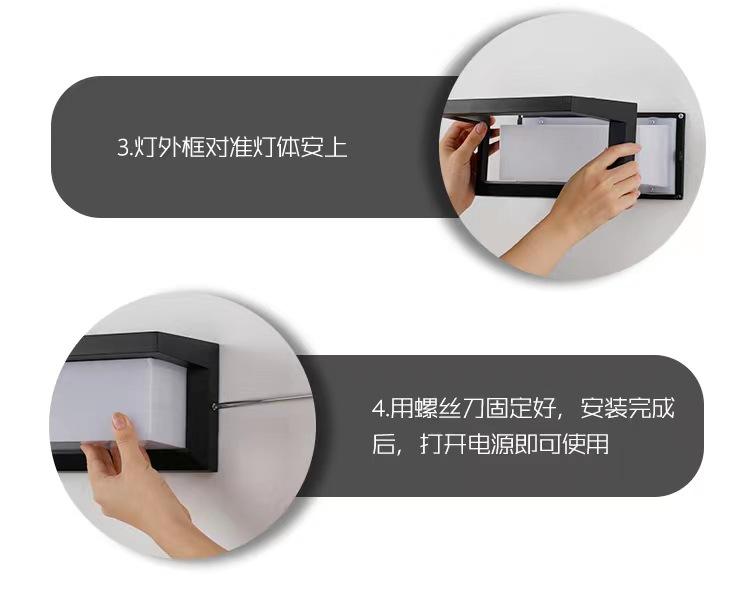 3.灯外框对准灯体安上

4.用螺丝刀固定好，安装完成后，打开电源即可使用