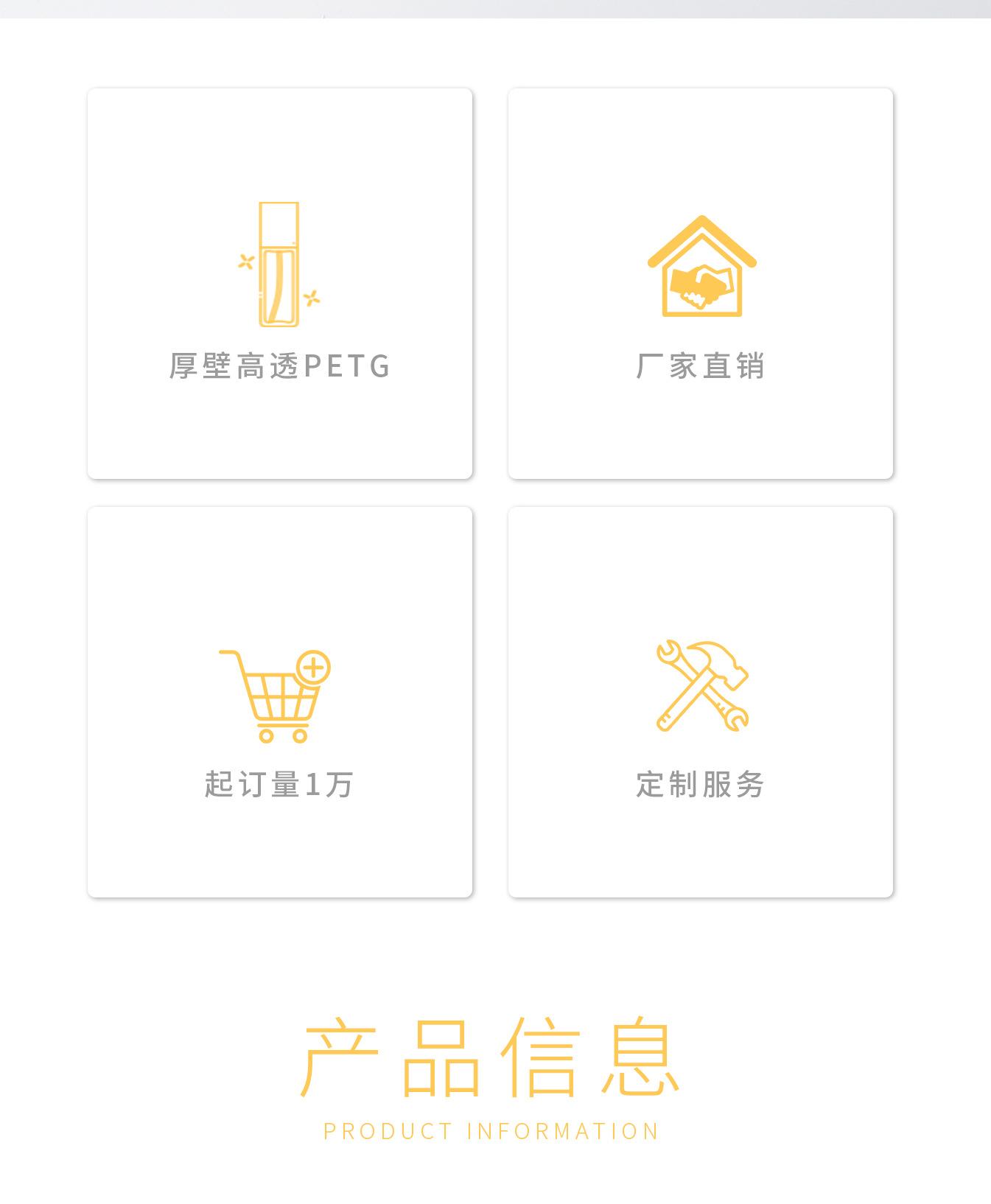 厚壁高透PETG

厂家直销

起订量1万

定制服务

产品信息

PRODUCT INFORMATION