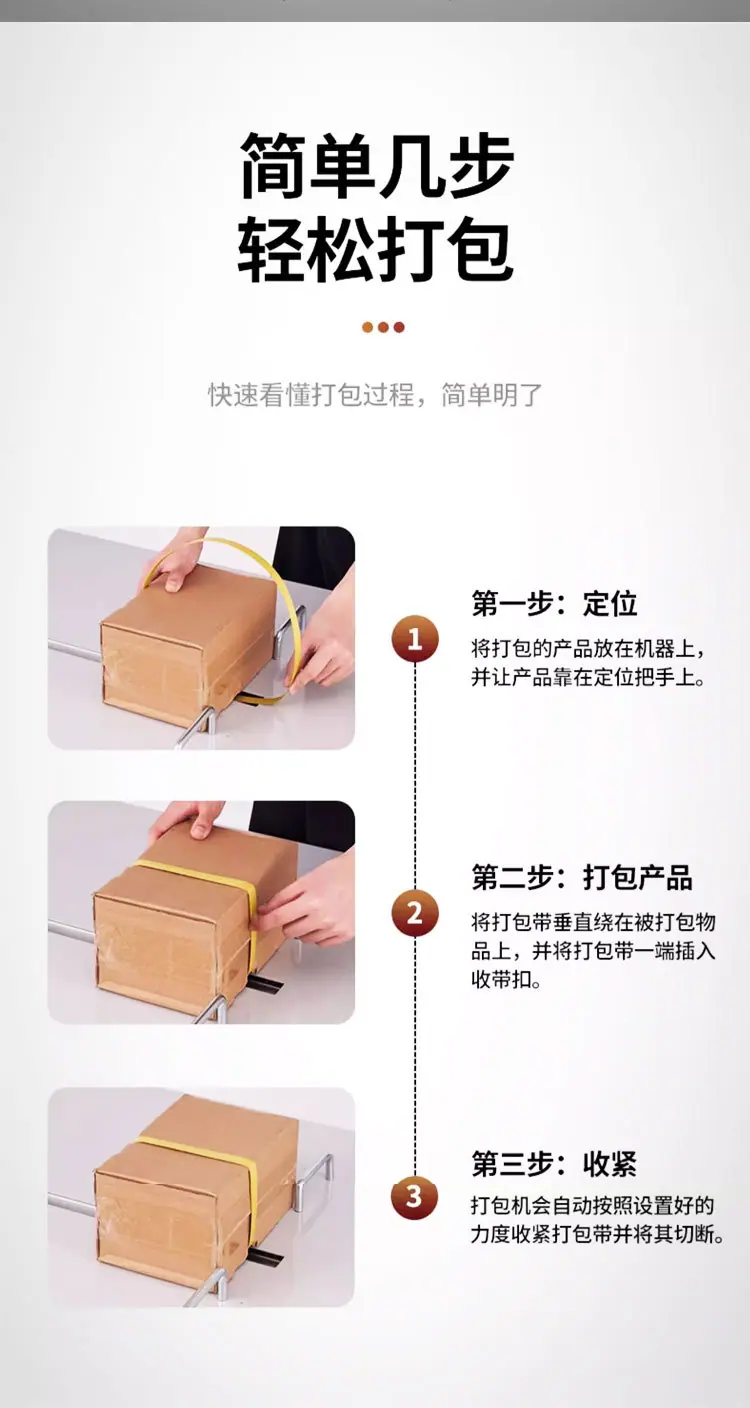 简单几步
轻松打包

快速看懂打包过程，简单明了

1
第一步：定位
将打包的产品放在机器上，并让产品靠在定位把手上。

2
第二步：打包产品
将打包带垂直绕在被打包物品上，并将打包带一端插入收带扣。

3
第三步：收紧
打包机会自动按照设置好的力度收紧打包带并将其切断。