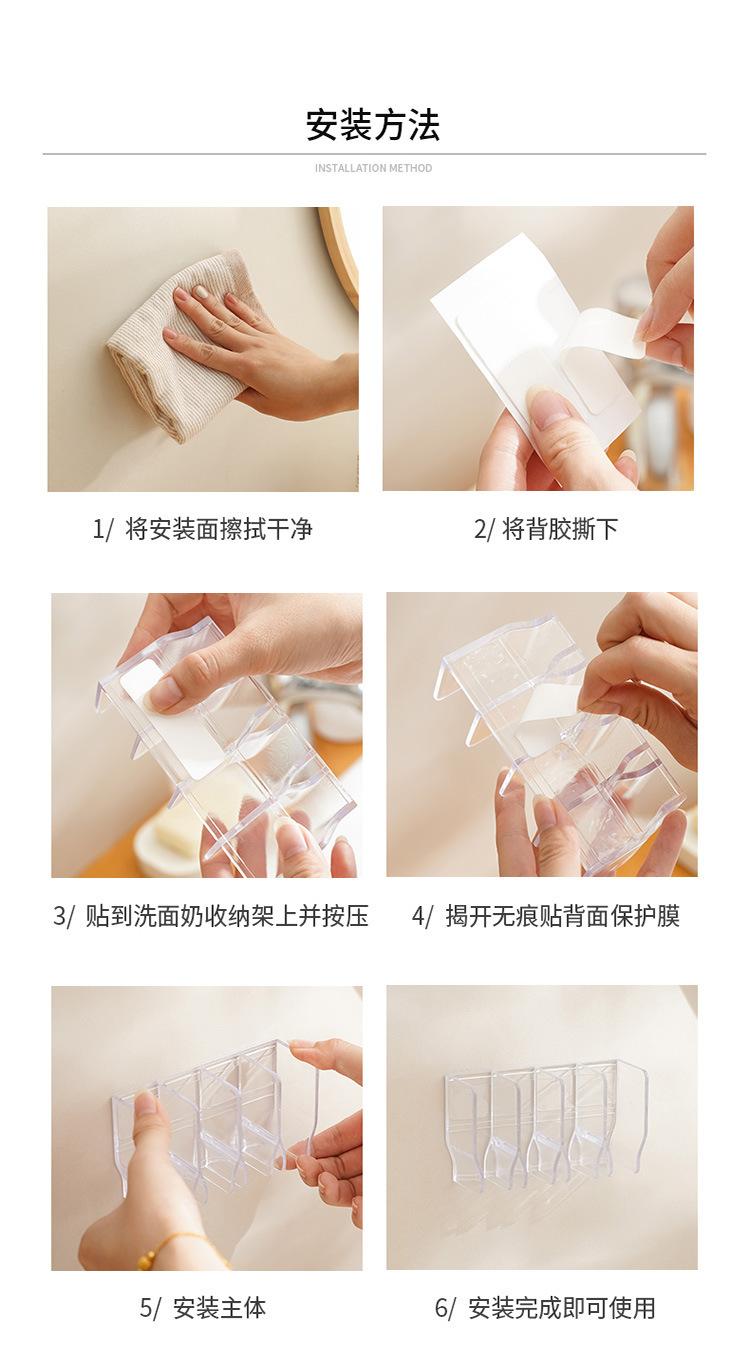 安装方法

INSTALLATION METHOD

1/ 将安装面擦拭干净

2/ 将背胶撕下

3/ 贴到洗面奶收纳架上并按压

4/ 揭开无痕贴背面保护膜

5/ 安装主体

6/ 安装完成即可使用