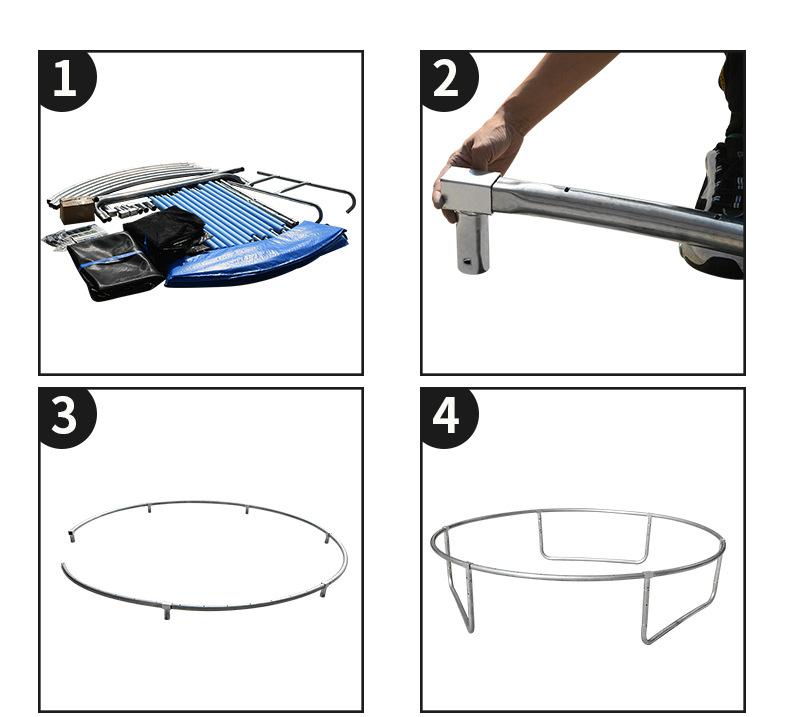 1

2

3

4