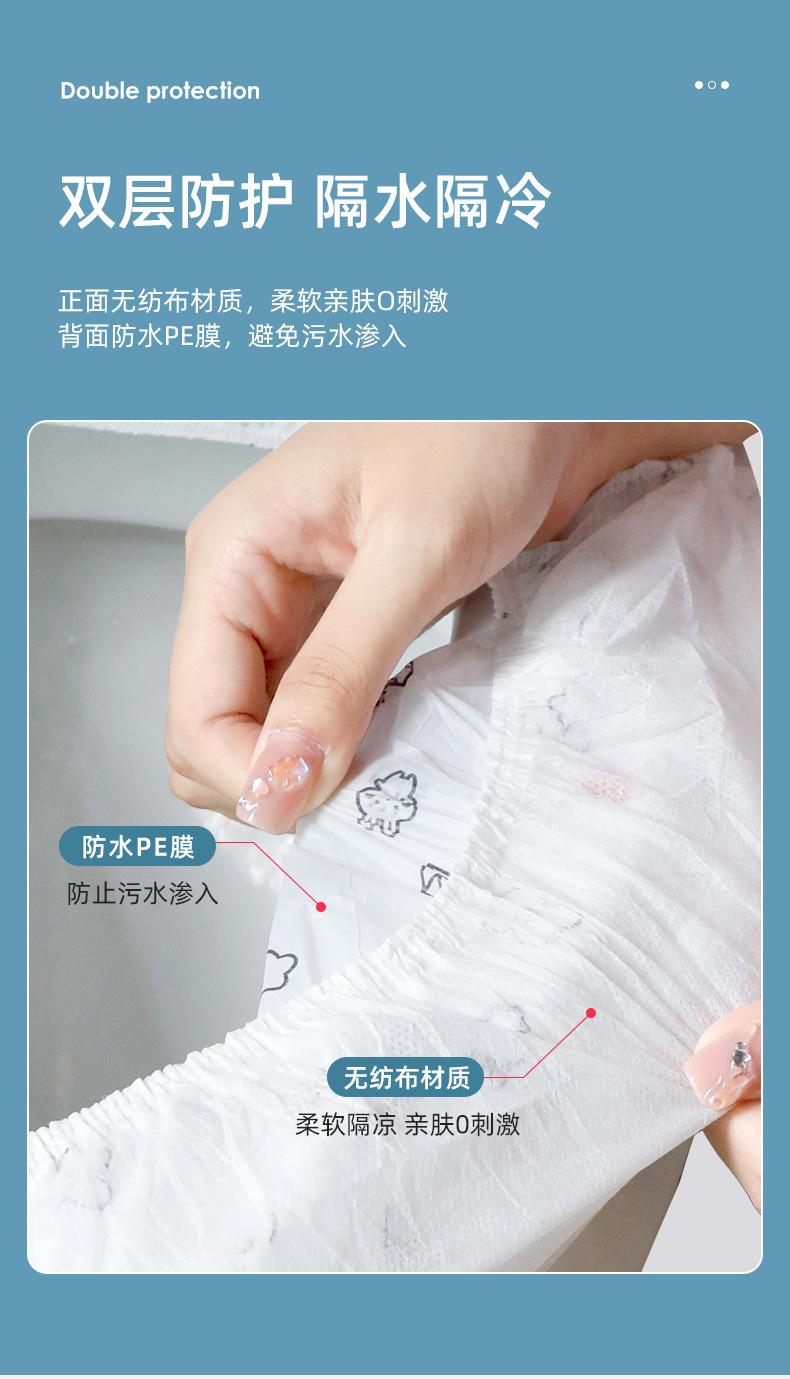 Double protection

双层防护 隔水隔冷

正面无纺布材质，柔软亲肤0刺激
背面防水PE膜，避免污水渗入

防水PE膜
防止污水渗入

无纺布材质
柔软隔凉 亲肤0刺激