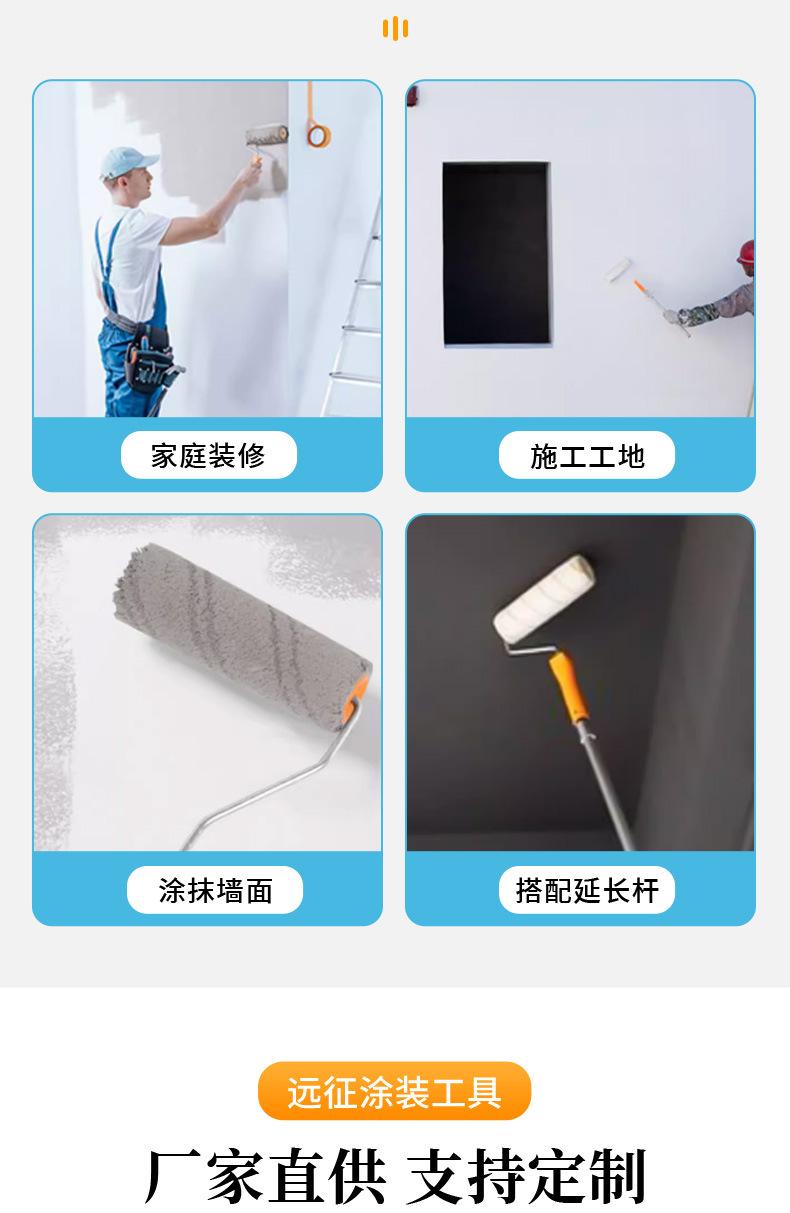 家庭装修

施工工地

涂抹墙面

搭配延长杆

远征涂装工具

厂家直供 支持定制