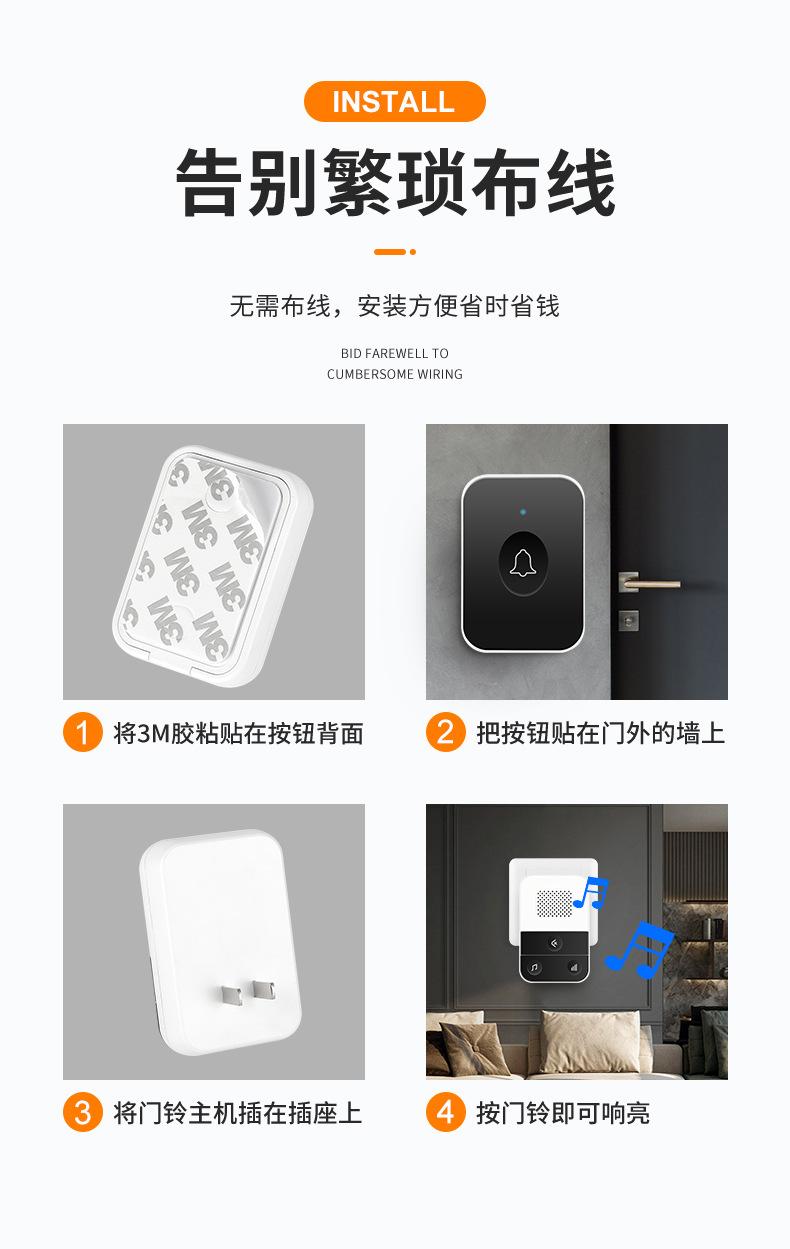 INSTALL

告别繁琐布线

无需布线，安装方便省时省钱

BID FAREWELL TO
CUMBERSOME WIRING

3M 3M 3M 3M 3M 3M

1 将3M胶粘贴在按钮背面

2 把按钮贴在门外的墙上

3 将门铃主机插在插座上

4 按门铃即可响亮