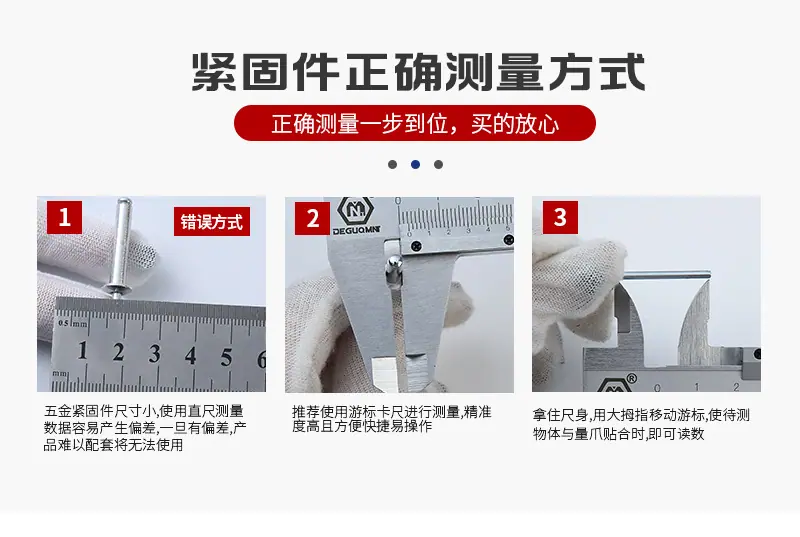 紧固件正确测量方式

正确测量一步到位，买的放心

1

错误方式

0.5 mm

1 2 3 4 5 6

mm

五金紧固件尺寸小,使用直尺测量数据容易产生偏差,一旦有偏差,产品难以配套将无法使用

2

DEGUQMNT

0 1 2 3 4 5

推荐使用游标卡尺进行测量,精准度高且方便快捷易操作

3

0 1 2

拿住尺身,用大拇指移动游标,使待测物体与量爪贴合时,即可读数