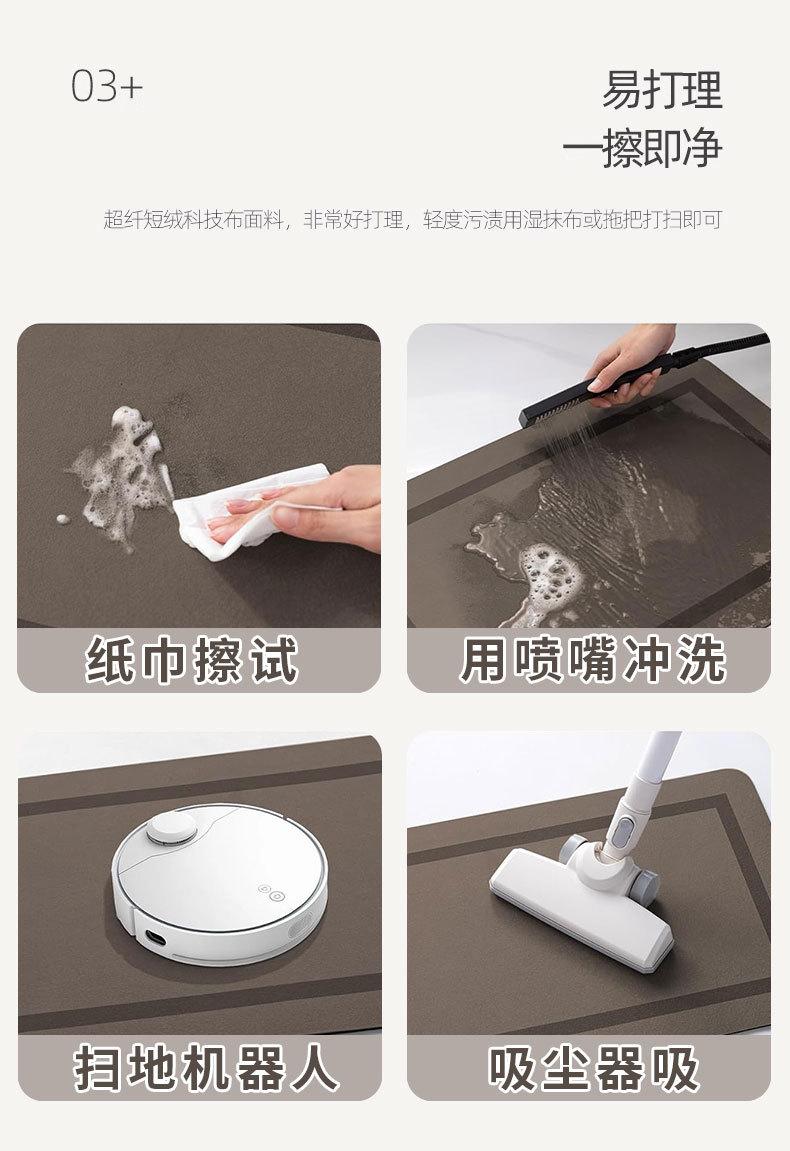 03+

易打理
一擦即净

超纤短绒科技布面料，非常好打理，轻度污渍用湿抹布或拖把打扫即可

纸巾擦试

用喷嘴冲洗

扫地机器人

吸尘器吸