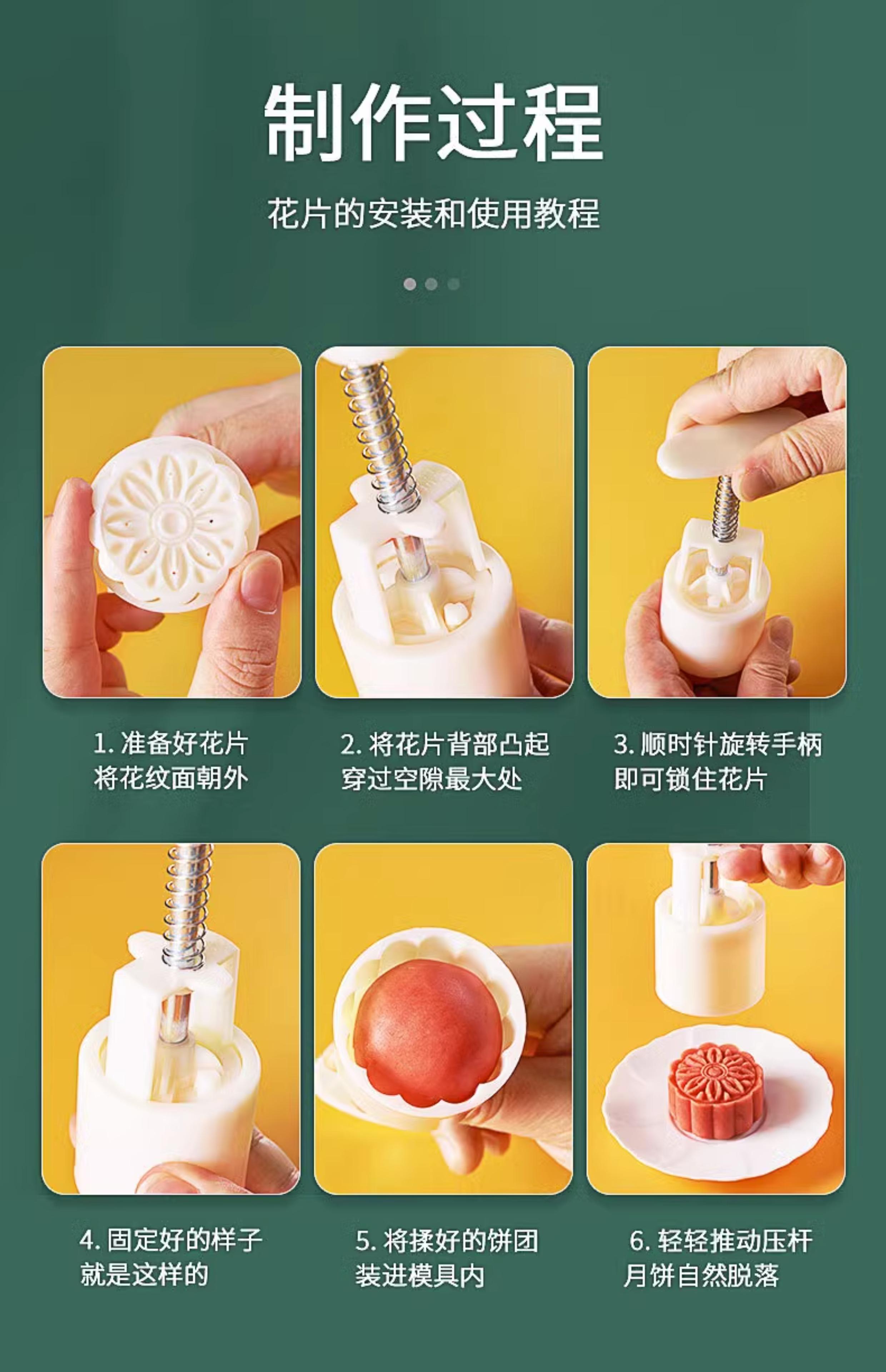 制作过程

花片的安装和使用教程

1. 准备好花片
将花纹面朝外

2. 将花片背部凸起
穿过空隙最大处

3. 顺时针旋转手柄
即可锁住花片

4. 固定好的样子
就是这样的

5. 将揉好的饼团
装进模具内

6. 轻轻推动压杆
月饼自然脱落