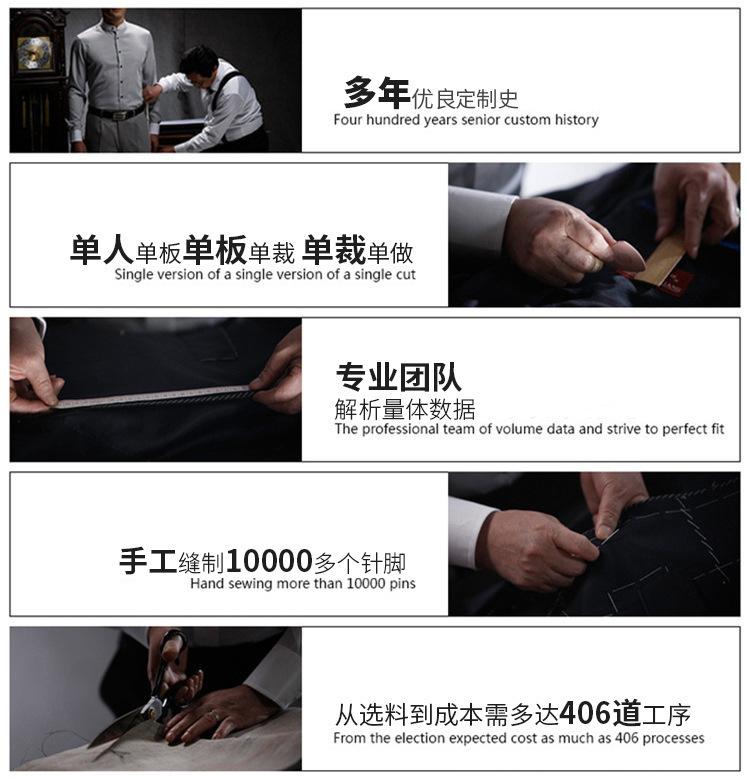 多年优良定制史
Four hundred years senior custom history

单人单板单板单裁 单裁单做
Single version of a single version of a single cut

专业团队
解析量体数据
The professional team of volume data and strive to perfect fit

手工缝制10000多个针脚
Hand sewing more than 10000 pins

从选料到成本需多达406道工序
From the election expected cost as much as 406 processes