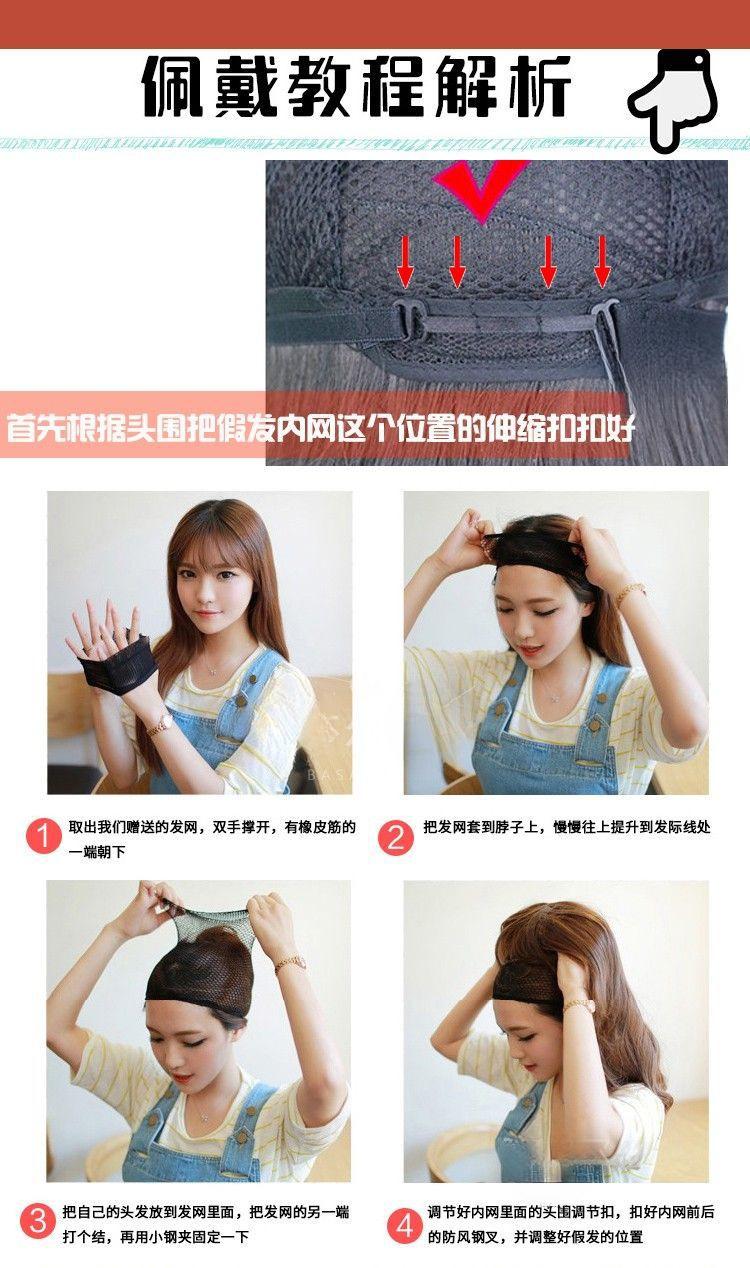 佩戴教程解析

首先根据头围把假发内网这个位置的伸缩扣扣好

1 取出我们赠送的发网，双手撑开，有橡皮筋的一端朝下

2 把发网套到脖子上，慢慢往上提升到发际线处

3 把自己的头发放到发网里面，把发网的另一端打个结，再用小钢夹固定一下

4 调节好内网里面的头围调节扣，扣好内网前后的防风钢叉，并调整好假发的位置