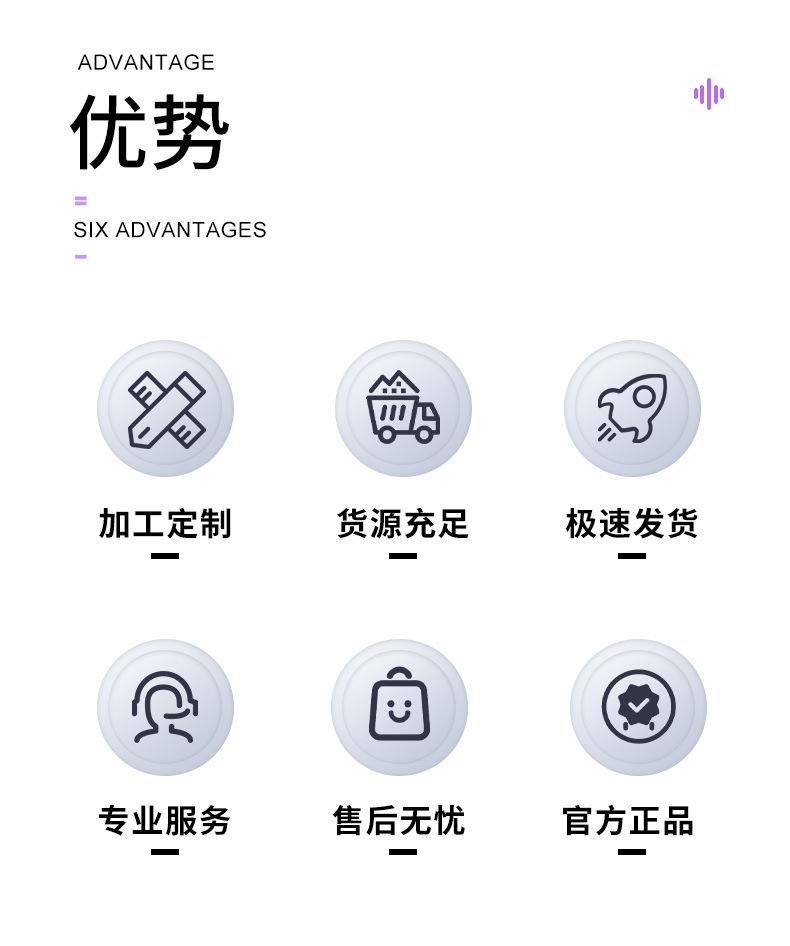 ADVANTAGE

优势

SIX ADVANTAGES

加工定制

货源充足

极速发货

专业服务

售后无忧

官方正品