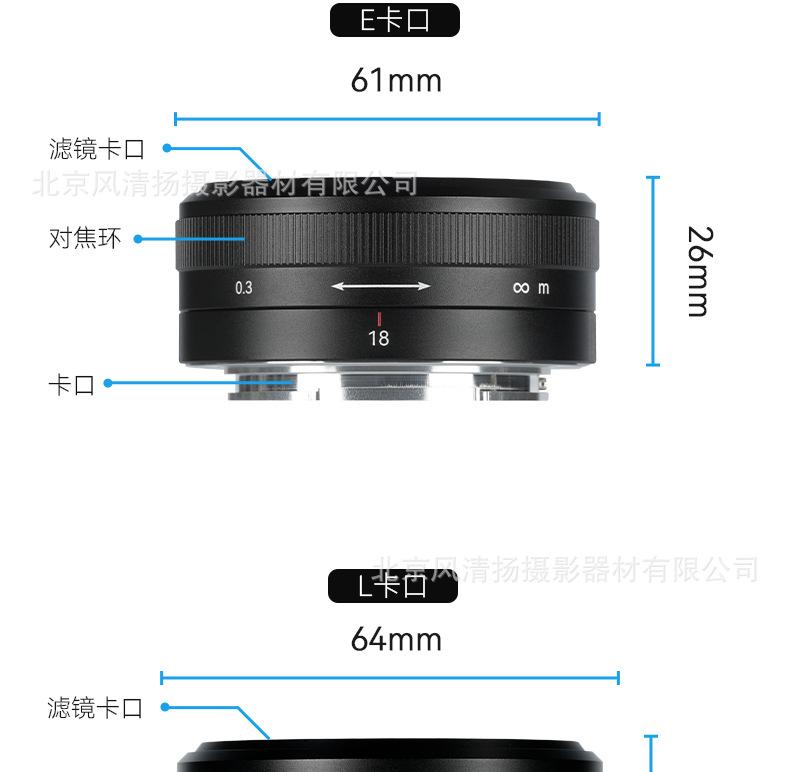 E卡口

61mm

滤镜卡口

北京风清扬摄影器材有限公司

对焦环

26mm

0.3

∞ m

18

卡口

北京风清扬摄影器材有限公司

L卡口

64mm

滤镜卡口