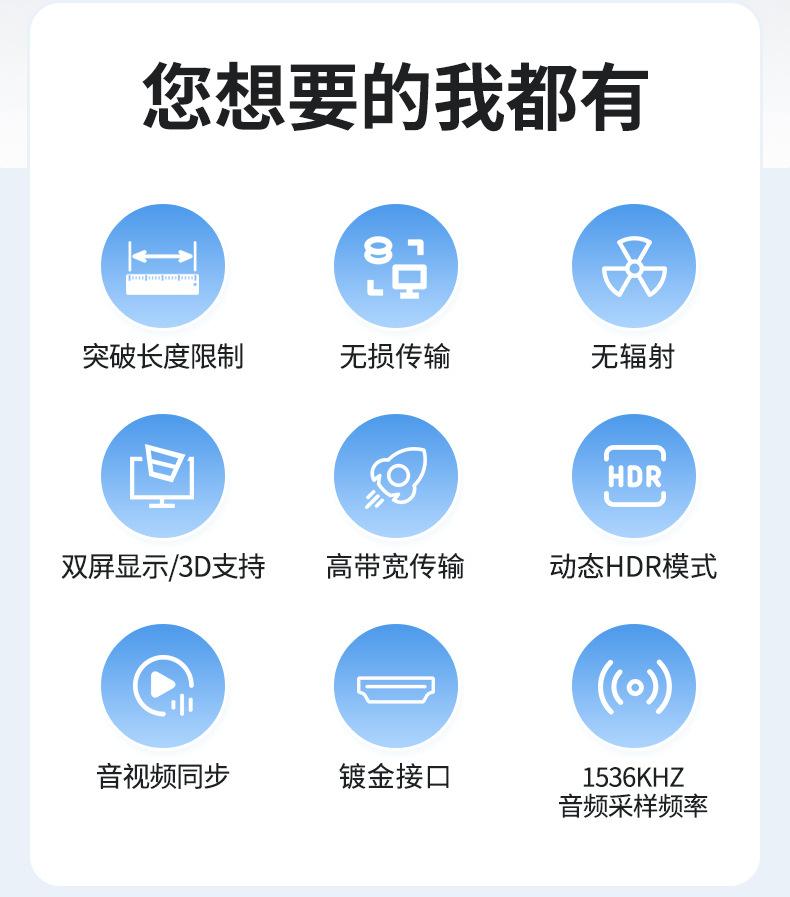 您想要的我都有

突破长度限制

无损传输

无辐射

HDR

双屏显示/3D支持

高带宽传输

动态HDR模式

音视频同步

镀金接口

1536KHZ
音频采样频率