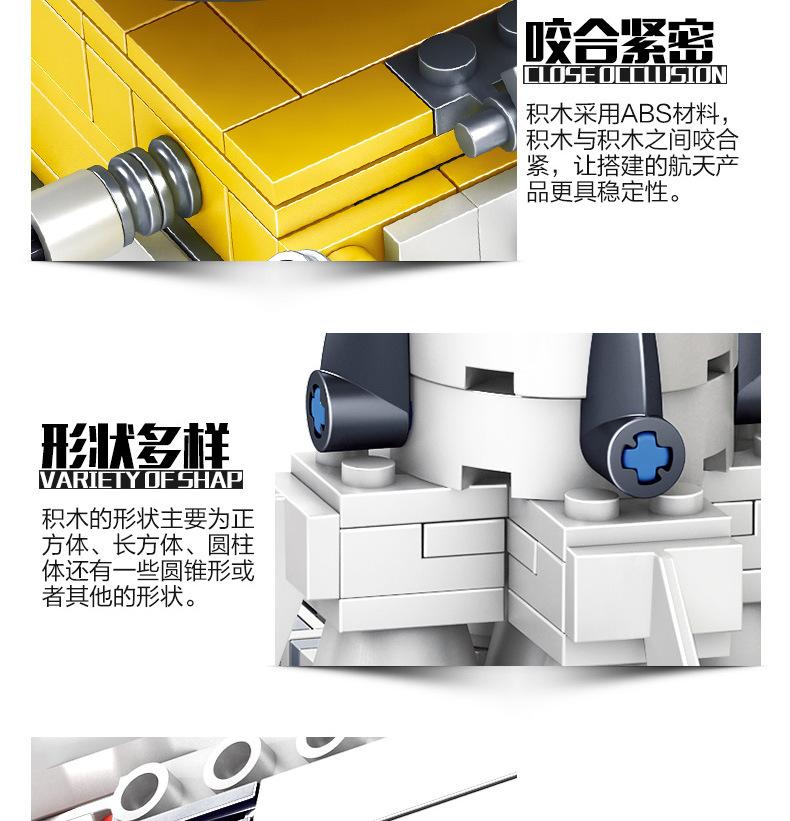 咬合紧密
CLOSE OCCLUSION

积木采用ABS材料，积木与积木之间咬合紧，让搭建的航天产品更具稳定性。

形状多样
VARIETY OF SHAP

积木的形状主要为正方体、长方体、圆柱体还有一些圆锥形或者其他的形状。