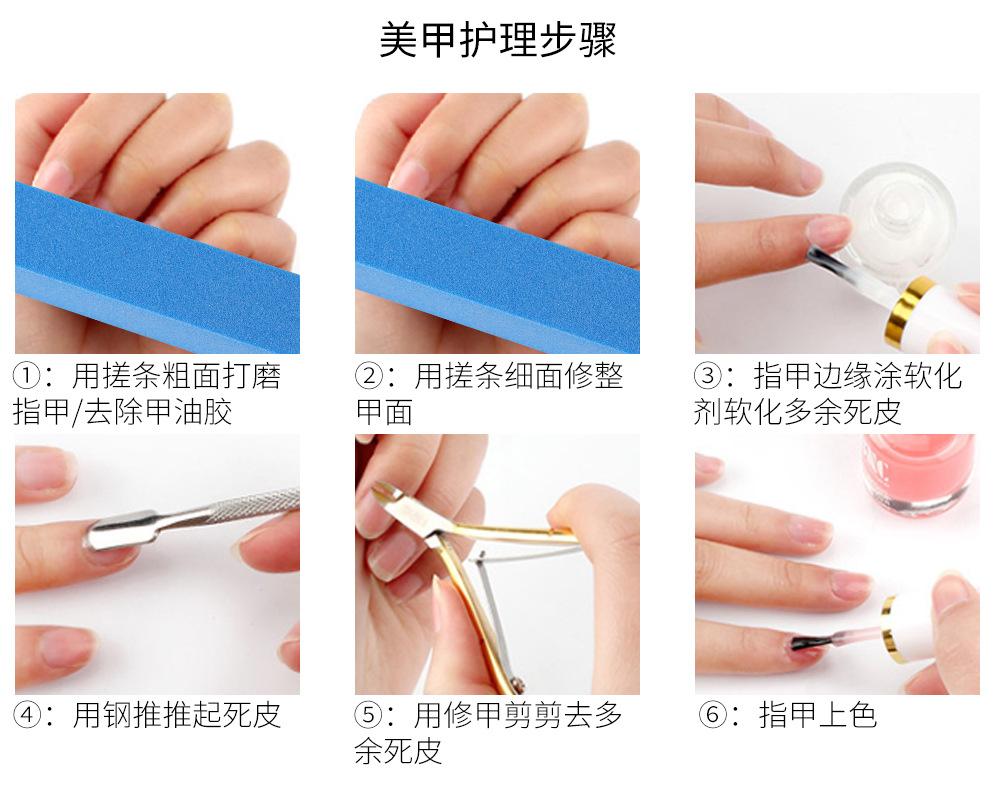 美甲护理步骤

①：用搓条粗面打磨指甲/去除甲油胶

②：用搓条细面修整甲面

③：指甲边缘涂软化剂软化多余死皮

④：用钢推推起死皮

⑤：用修甲剪剪去多余死皮

⑥：指甲上色