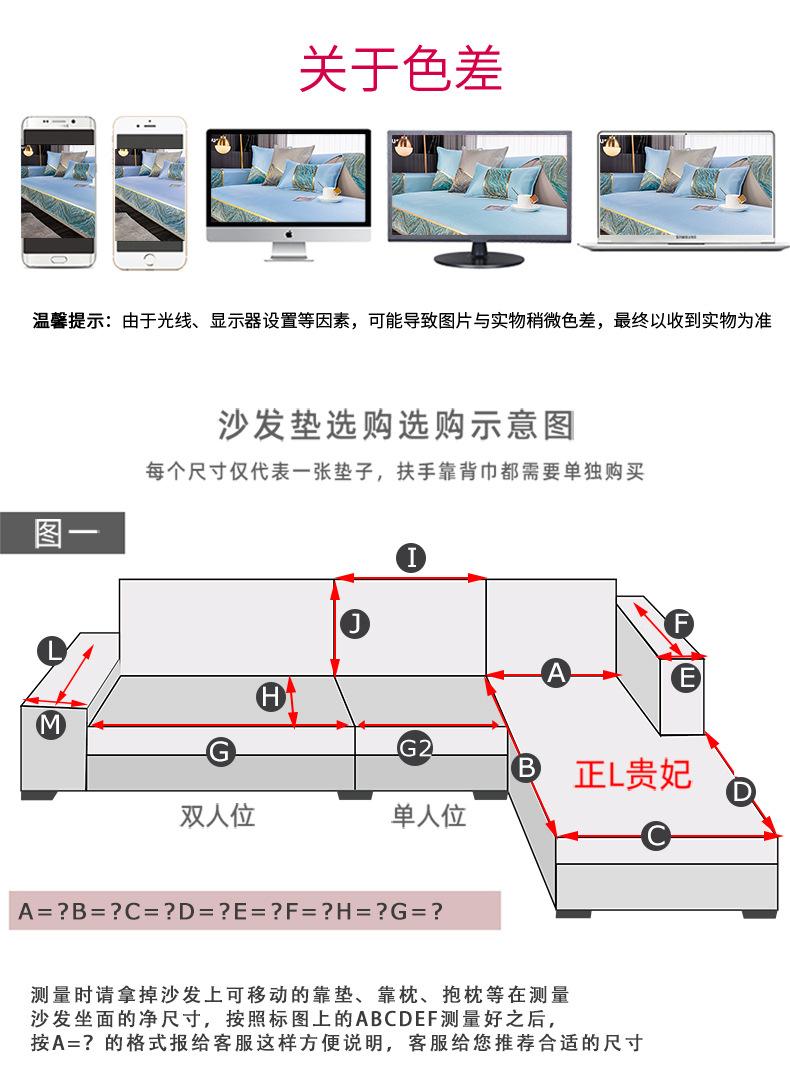 关于色差

温馨提示：由于光线、显示器设置等因素，可能导致图片与实物稍微色差，最终以收到实物为准

沙发垫选购选购示意图

每个尺寸仅代表一张垫子，扶手靠背巾都需要单独购买

图一

I

J

F

L

A

E

H

M

G

G2

B

正L贵妃

D

C

双人位

单人位

A=?B=?C=?D=?E=?F=?H=?G=?

测量时请拿掉沙发上可移动的靠垫、靠枕、抱枕等在测量沙发坐面的净尺寸，按照标图上的ABCDEF测量好之后，按A=? 的格式报给客服这样方便说明，客服给您推荐合适的尺寸