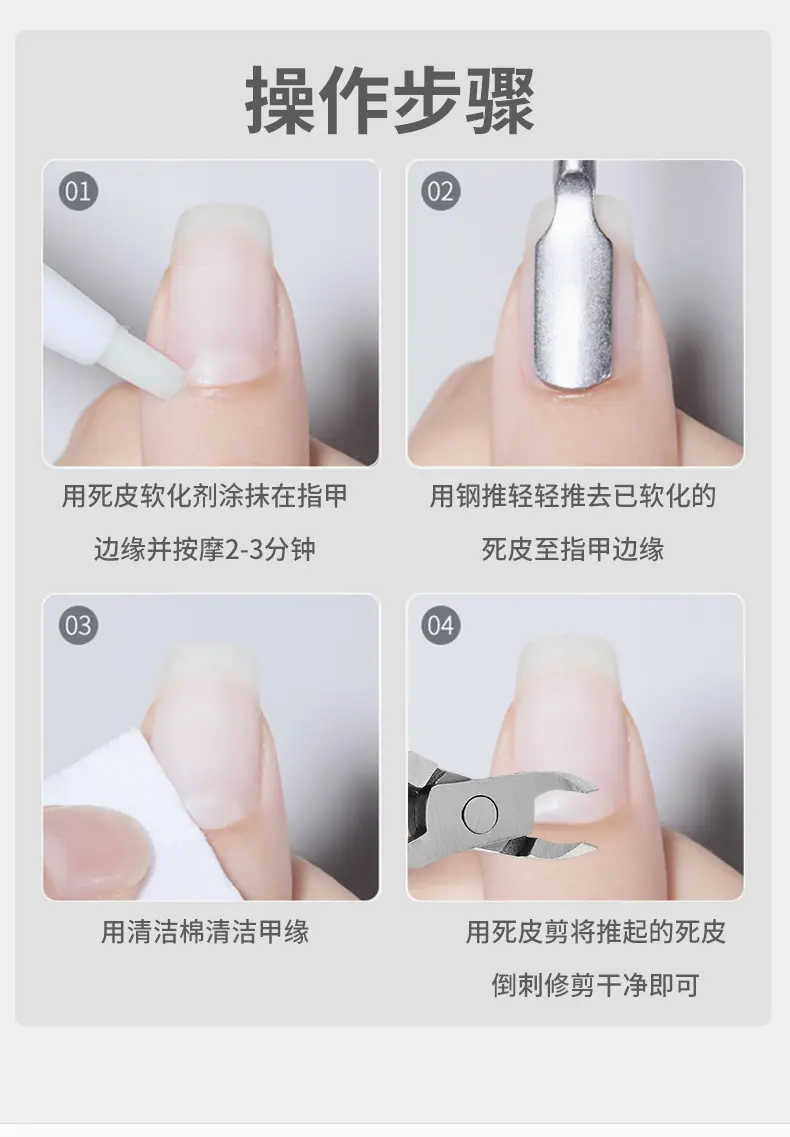 操作步骤

01

用死皮软化剂涂抹在指甲边缘并按摩2-3分钟

02

用钢推轻轻推去已软化的死皮至指甲边缘

03

用清洁棉清洁甲缘

04

用死皮剪将推起的死皮倒刺修剪干净即可