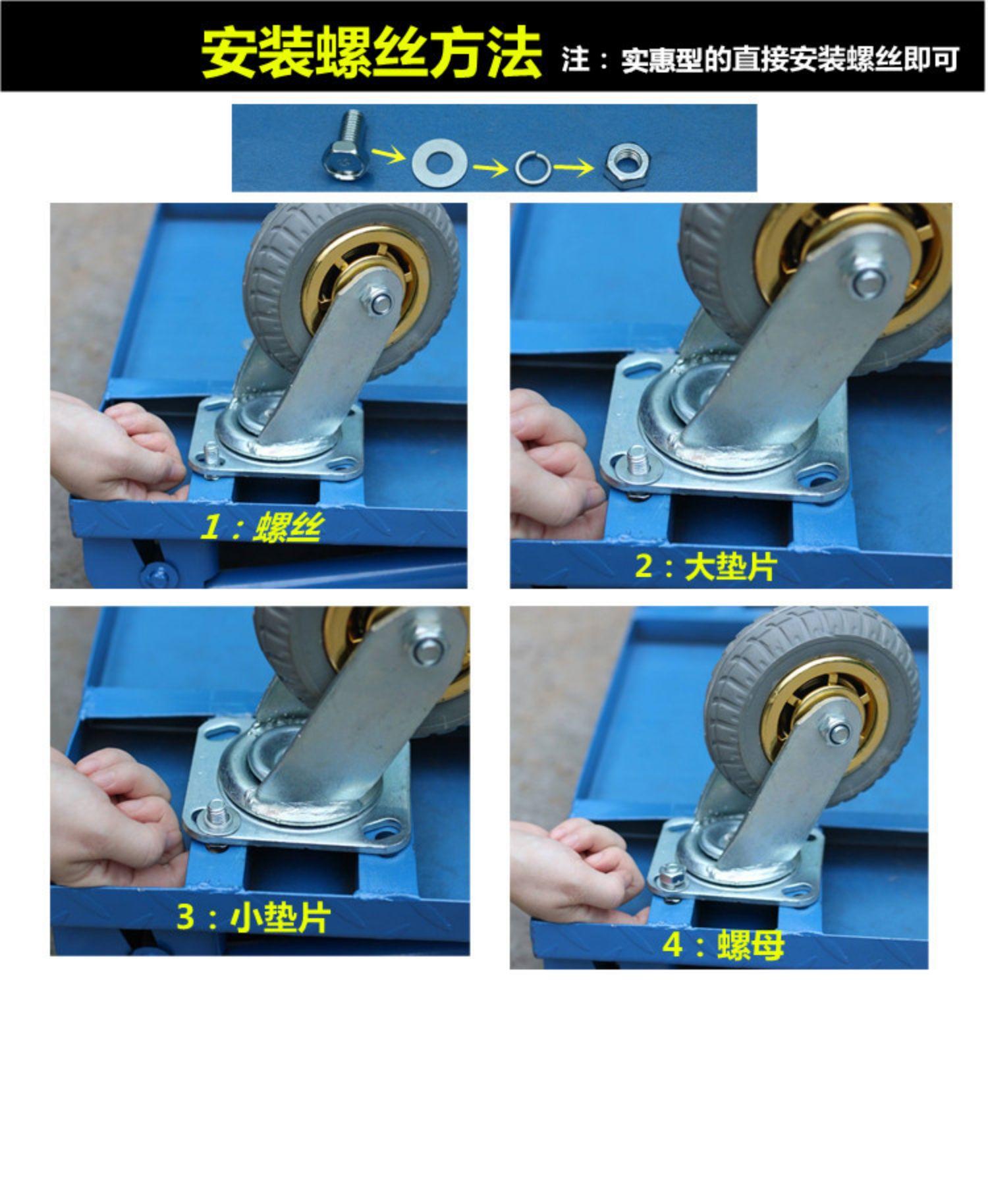 安装螺丝方法 注：实惠型的直接安装螺丝即可

1：螺丝

2：大垫片

3：小垫片

4：螺母