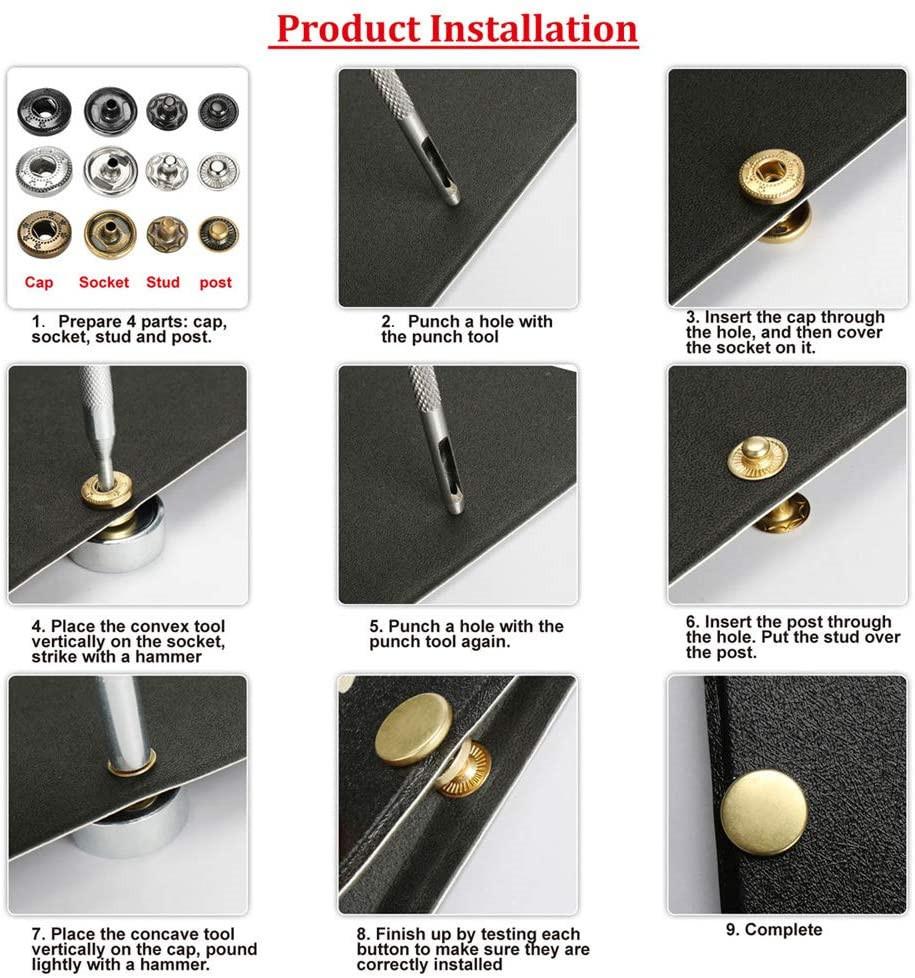 Product Installation

Cap Socket Stud post

1. Prepare 4 parts: cap, socket, stud and post.

2. Punch a hole with the punch tool

3. Insert the cap through the hole, and then cover the socket on it.

4. Place the convex tool vertically on the socket, strike with a hammer

5. Punch a hole with the punch tool again.

6. Insert the post through the hole. Put the stud over the post.

7. Place the concave tool vertically on the cap, pound lightly with a hammer.

8. Finish up by testing each button to make sure they are correctly installed

9. Complete