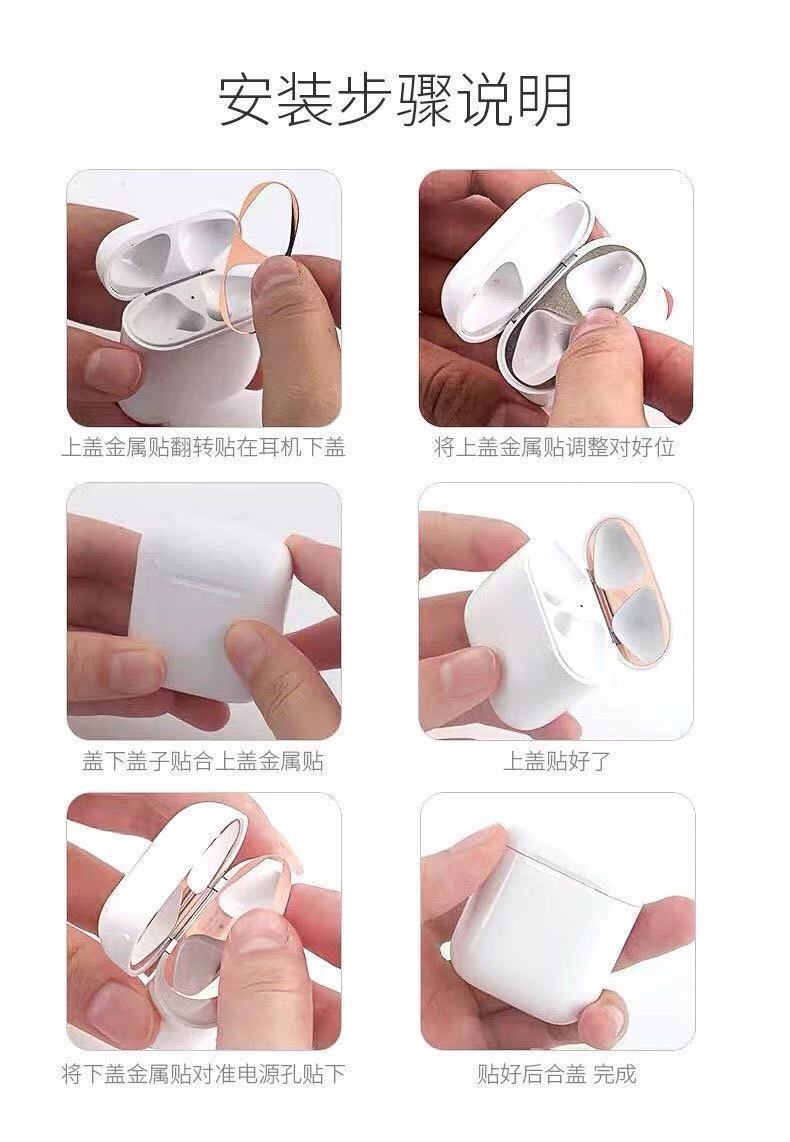 安装步骤说明

上盖金属贴翻转贴在耳机下盖

将上盖金属贴调整对好位

盖下盖子贴合上盖金属贴

上盖贴好了

将下盖金属贴对准电源孔贴下

贴好后合盖 完成