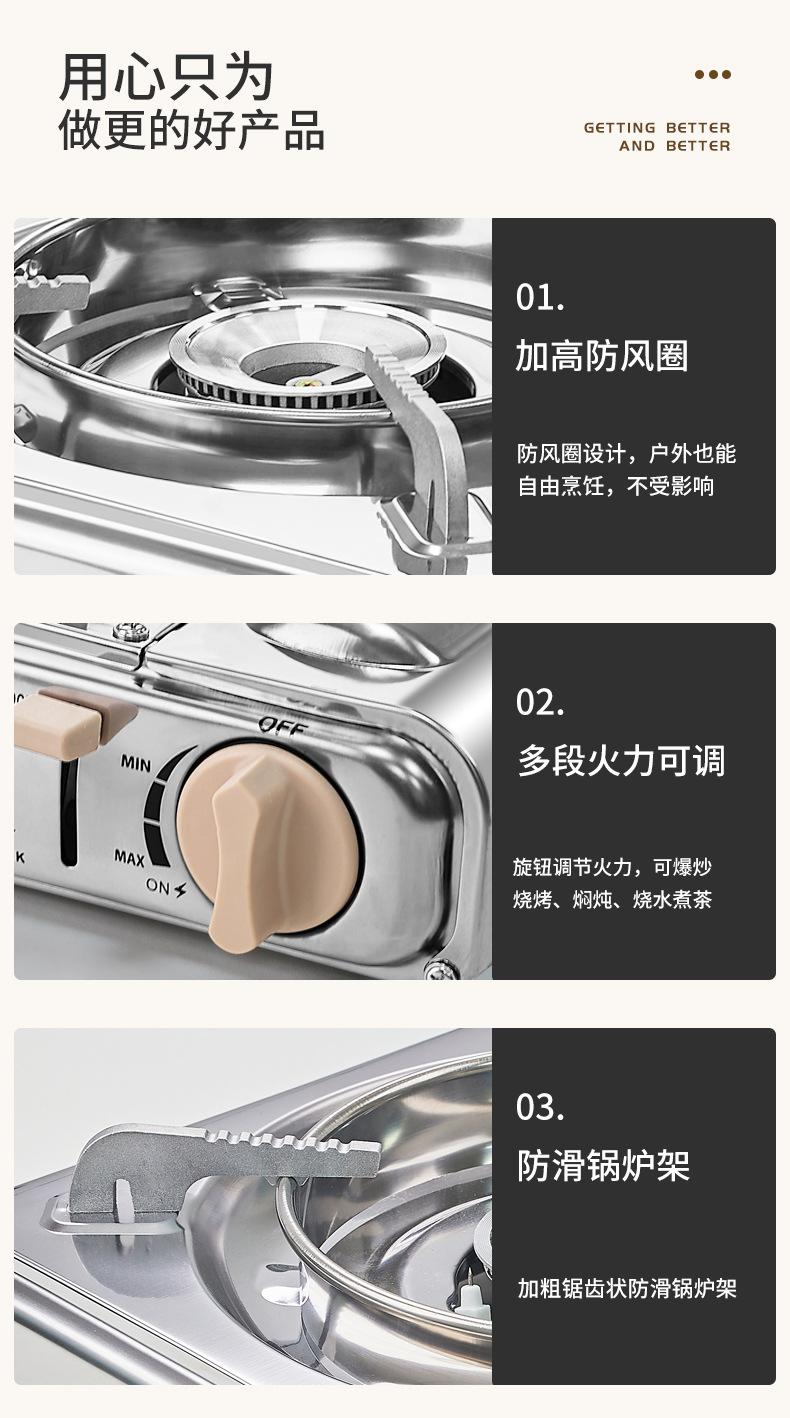 用心只为
做更的好产品

GETTING BETTER
AND BETTER

01.
加高防风圈

防风圈设计，户外也能自由烹饪，不受影响

OFF
MIN
MAX
ON

02.
多段火力可调

旋钮调节火力，可爆炒烧烤、焖炖、烧水煮茶

03.
防滑锅炉架

加粗锯齿状防滑锅炉架