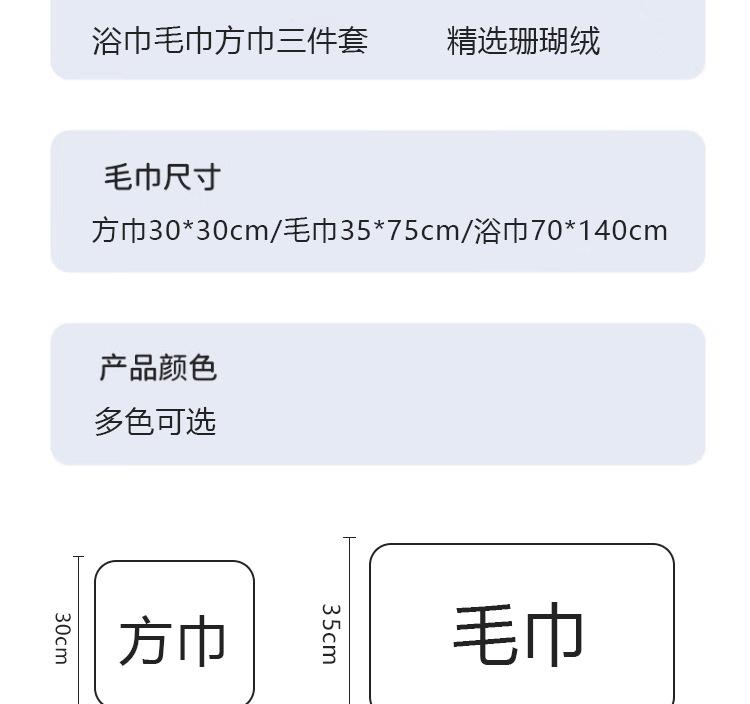 浴巾毛巾方巾三件套 精选珊瑚绒

毛巾尺寸
方巾30*30cm/毛巾35*75cm/浴巾70*140cm

产品颜色
多色可选

30cm
方巾

35cm
毛巾