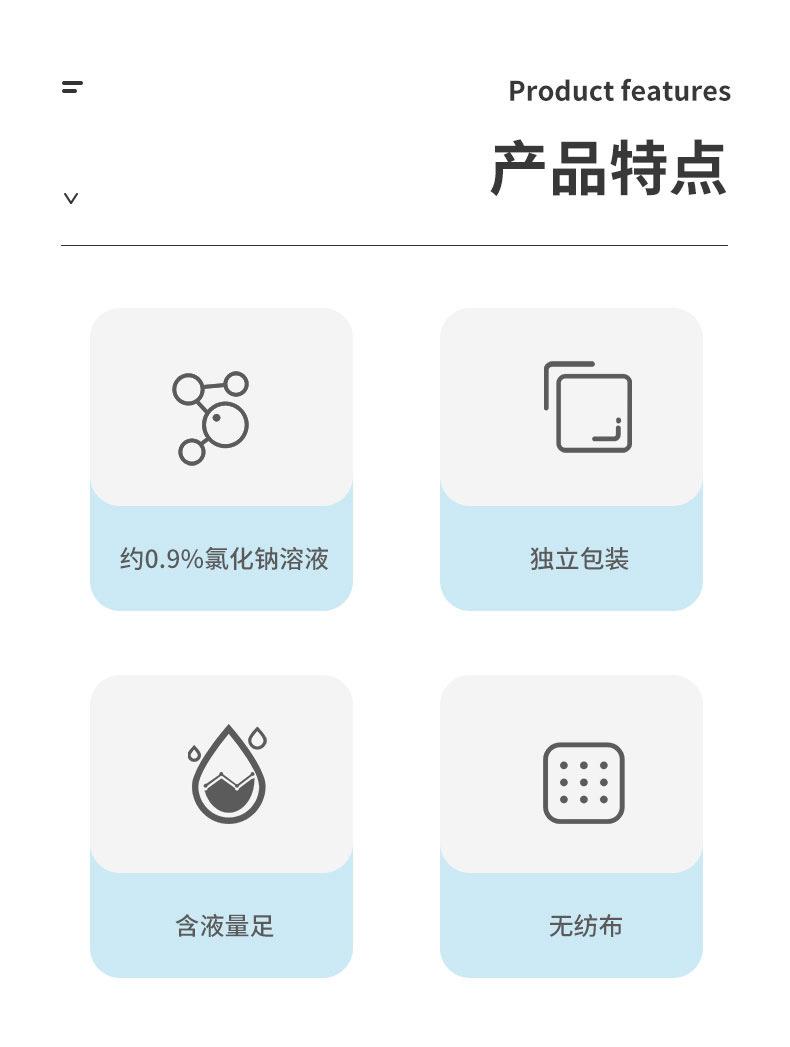 Product features

产品特点

约0.9%氯化钠溶液

独立包装

含液量足

无纺布