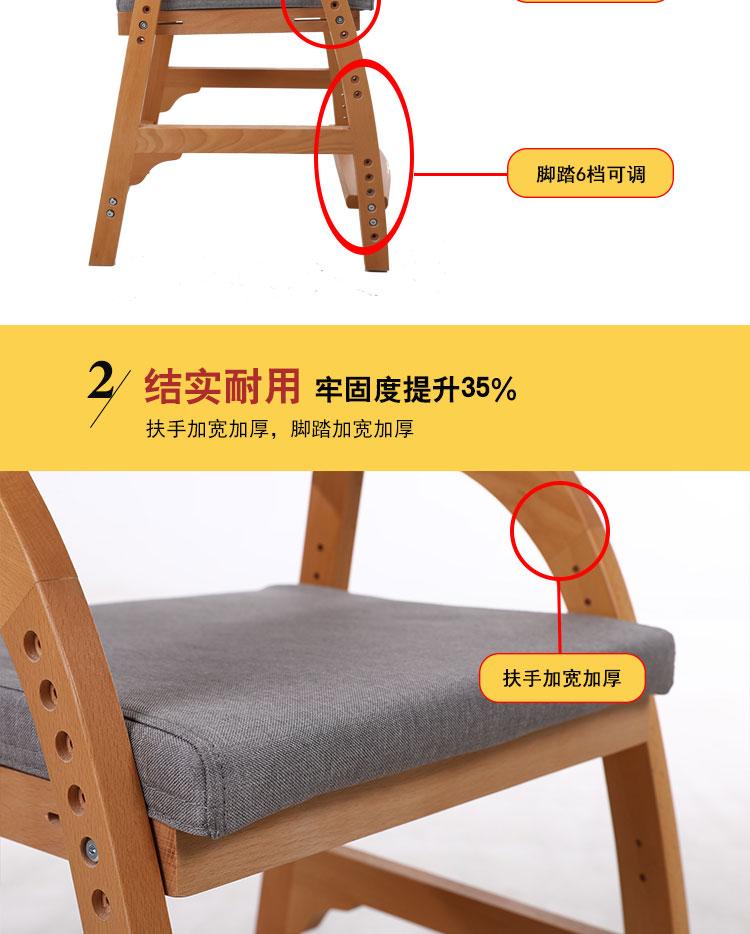 脚踏6档可调

2 结实耐用 牢固度提升35%
扶手加宽加厚，脚踏加宽加厚

扶手加宽加厚