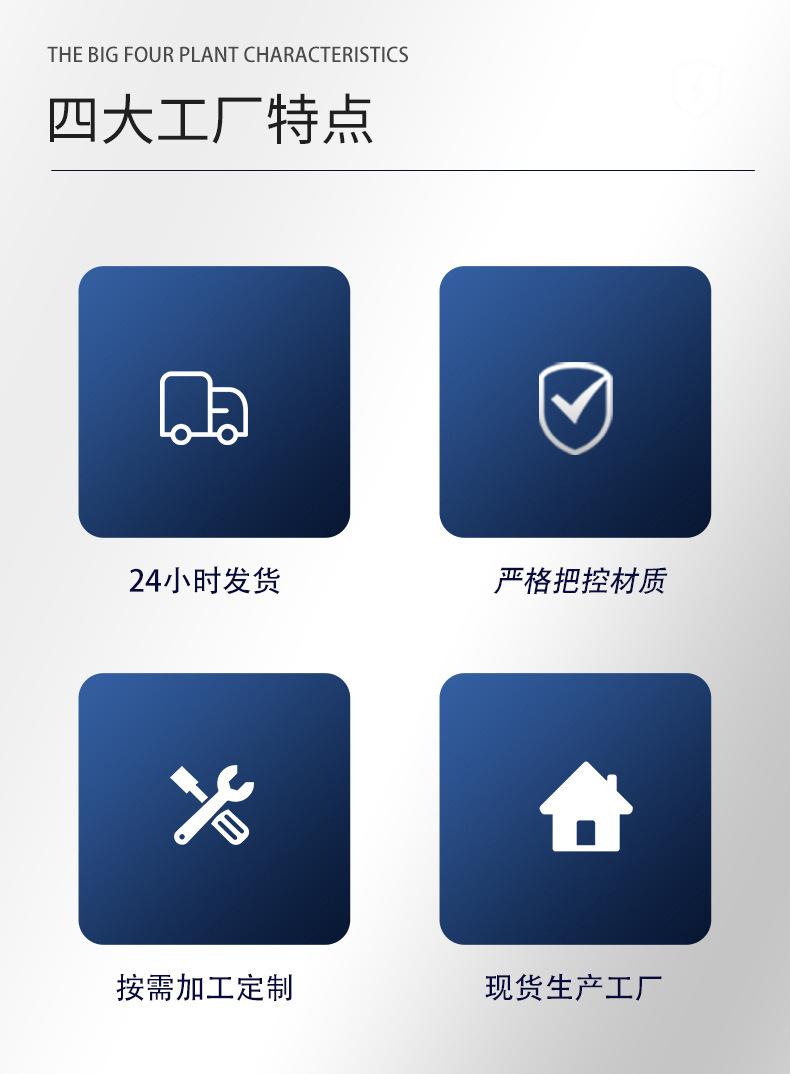 THE BIG FOUR PLANT CHARACTERISTICS

四大工厂特点

24小时发货

严格把控材质

按需加工定制

现货生产工厂