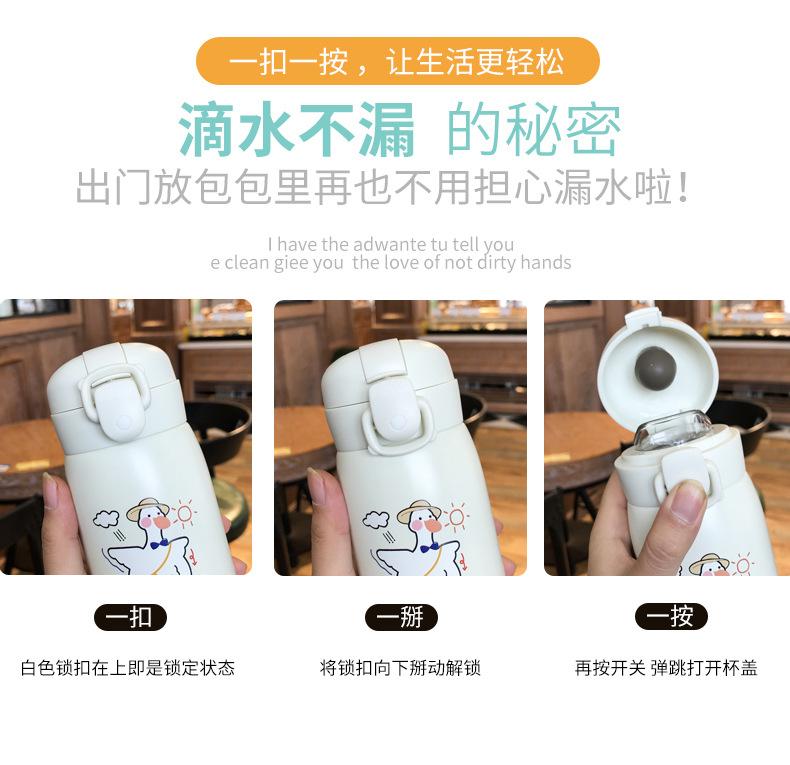 一扣一按，让生活更轻松

滴水不漏 的秘密

出门放包包里再也不用担心漏水啦！

I have the adwante tu tell you
e clean giee you the love of not dirty hands

一扣

白色锁扣在上即是锁定状态

一掰

将锁扣向下掰动解锁

一按

再按开关 弹跳打开杯盖