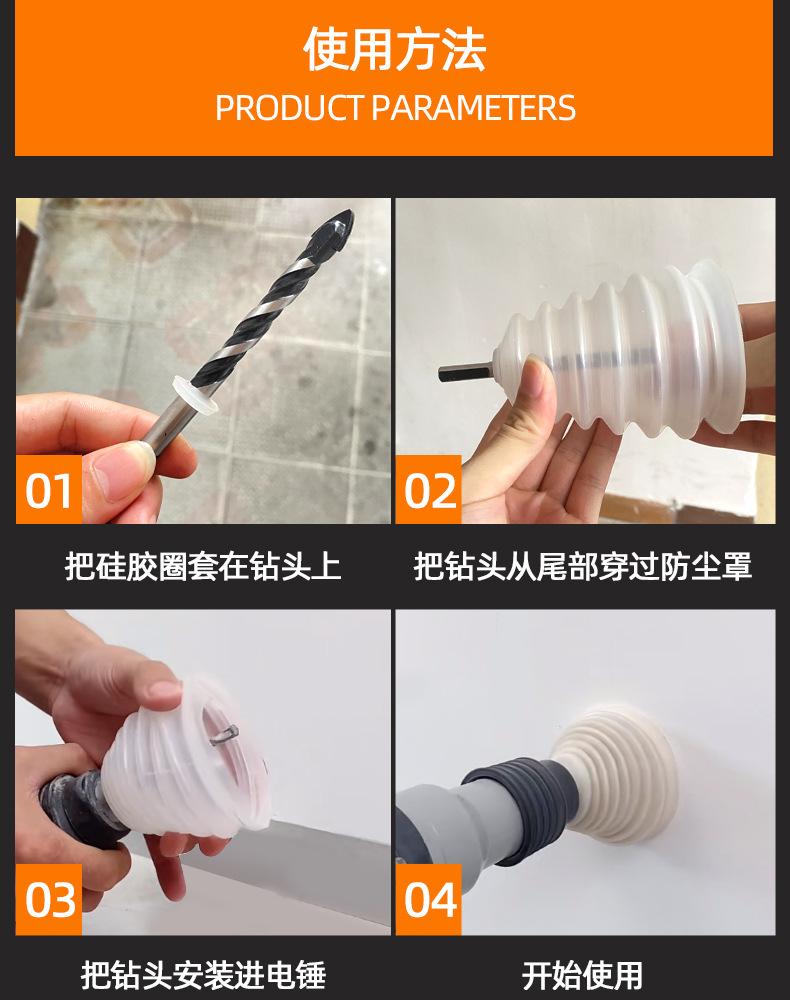 使用方法
PRODUCT PARAMETERS

01
把硅胶圈套在钻头上

02
把钻头从尾部穿过防尘罩

03
把钻头安装进电锤

04
开始使用