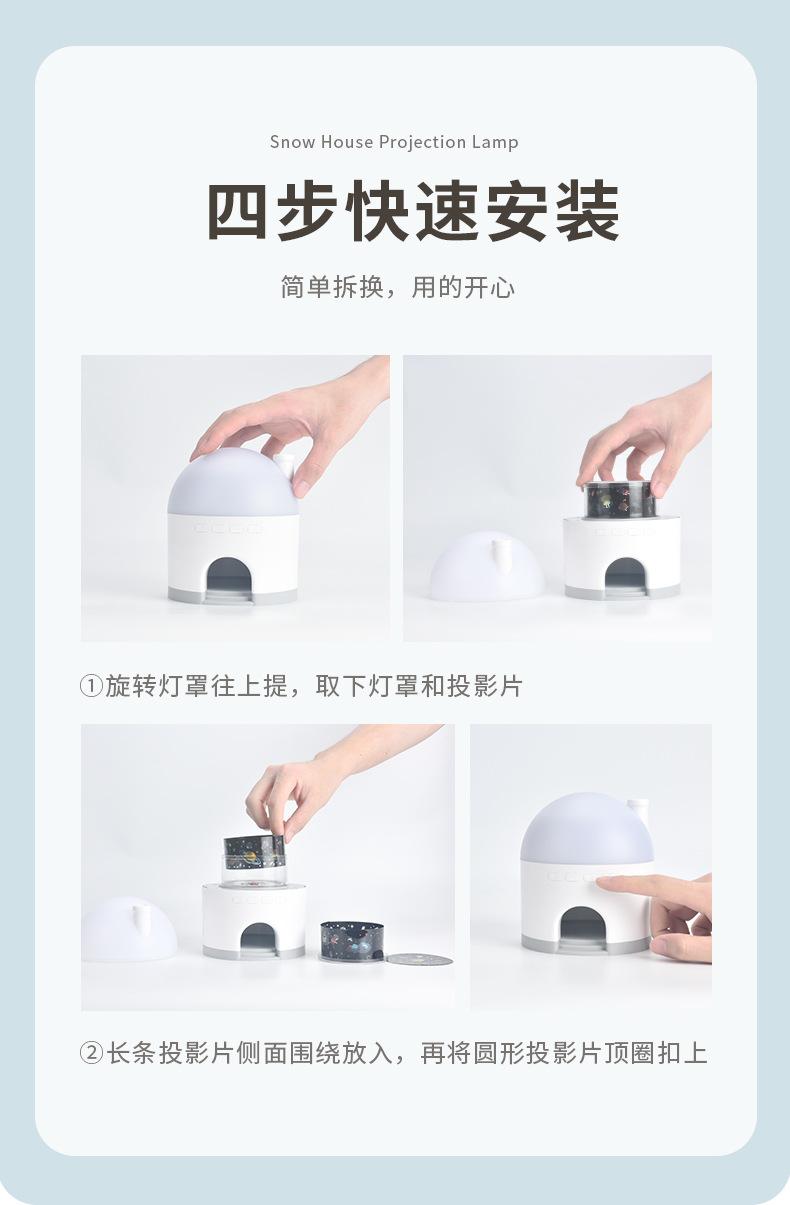 Snow House Projection Lamp

四步快速安装

简单拆换，用的开心

①旋转灯罩往上提，取下灯罩和投影片

②长条投影片侧面围绕放入，再将圆形投影片顶圈扣上