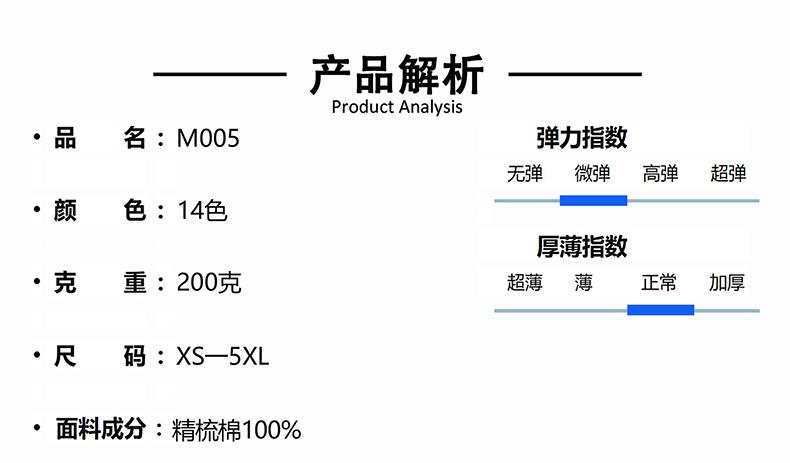 产品解析
Product Analysis

• 品 名：M005

• 颜 色：14色

• 克 重：200克

• 尺 码：XS—5XL

• 面料成分：精梳棉100%

弹力指数

无弹 微弹 高弹 超弹

厚薄指数

超薄 薄 正常 加厚