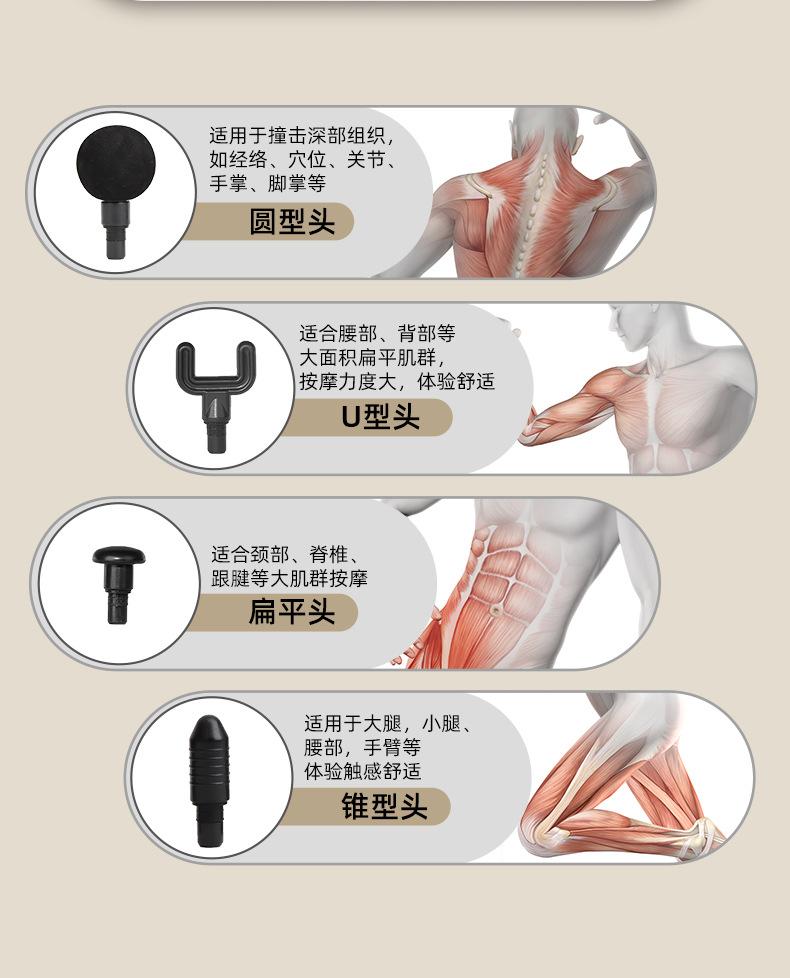 适用于撞击深部组织，如经络、穴位、关节、手掌、脚掌等

圆型头

适合腰部、背部等大面积扁平肌群，按摩力度大，体验舒适

U型头

适合颈部、脊椎、跟腱等大肌群按摩

扁平头

适用于大腿，小腿、腰部，手臂等体验触感舒适

锥型头