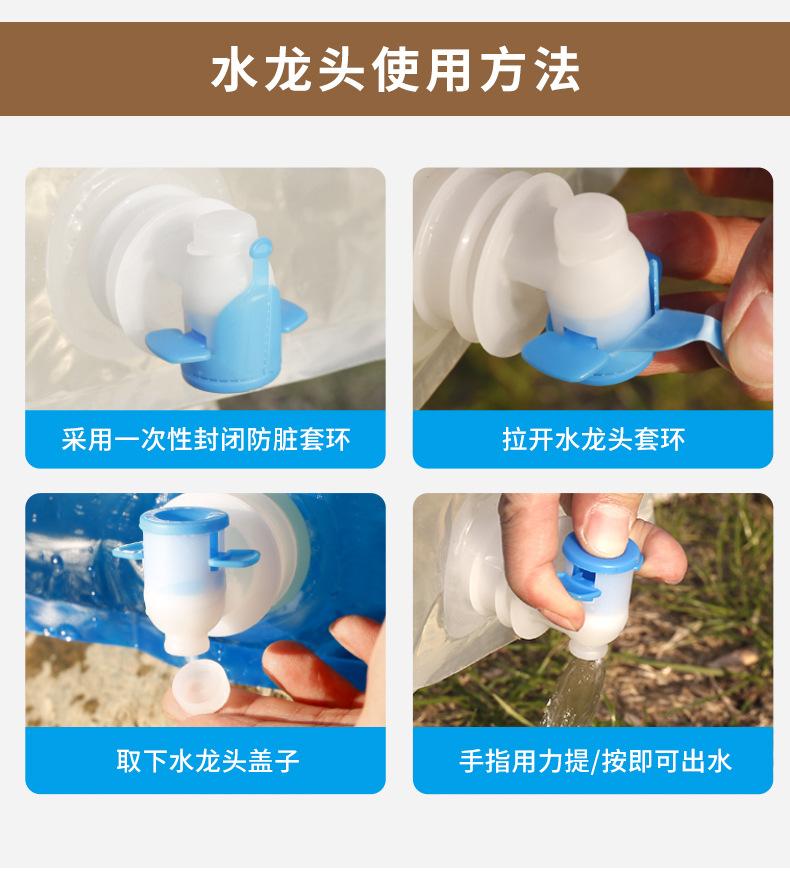 水龙头使用方法

采用一次性封闭防脏套环

拉开水龙头套环

取下水龙头盖子

手指用力提/按即可出水