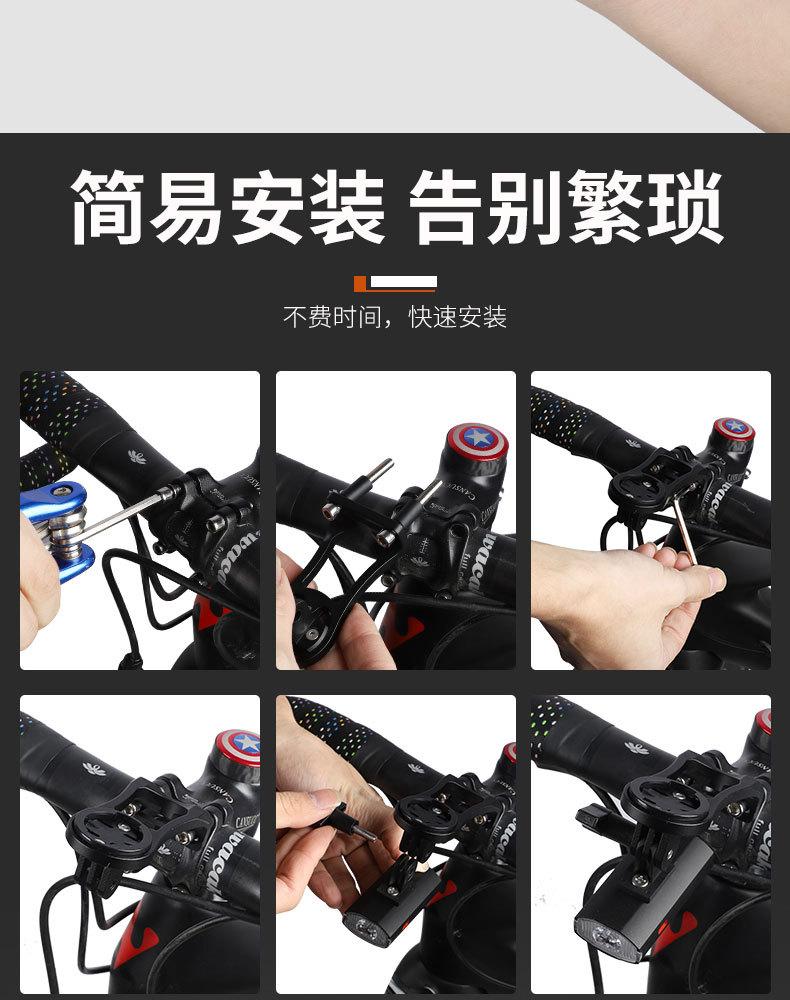 简易安装 告别繁琐

不费时间，快速安装