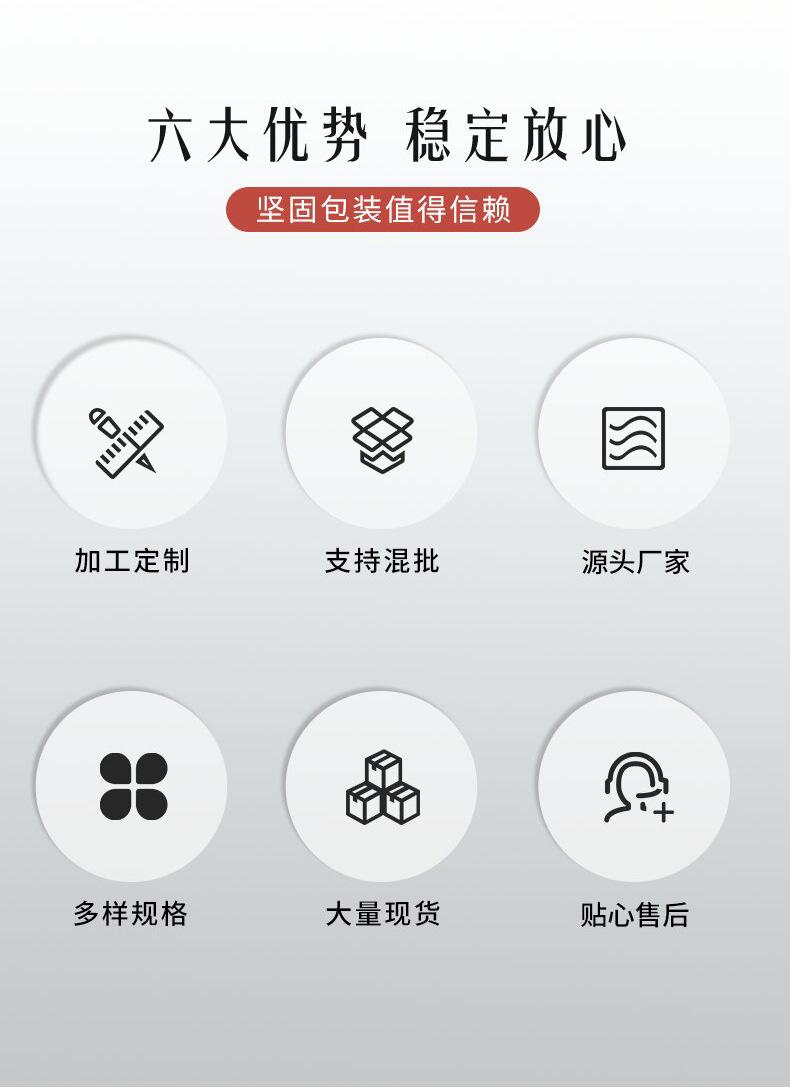 六大优势 稳定放心

坚固包装值得信赖

加工定制

支持混批

源头厂家

多样规格

大量现货

贴心售后