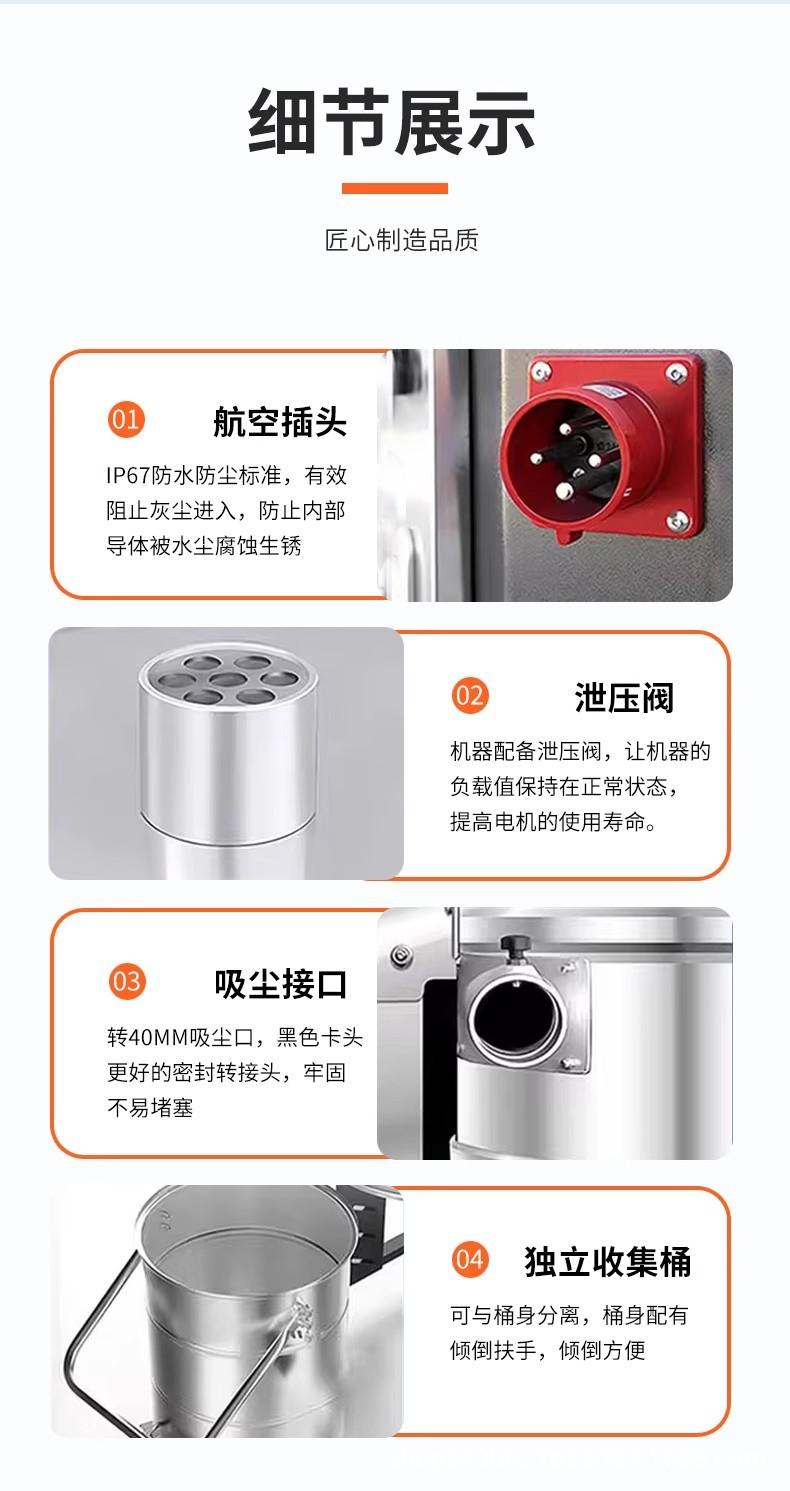 细节展示

匠心制造品质

01 航空插头

IP67防水防尘标准，有效阻止灰尘进入，防止内部导体被水尘腐蚀生锈

02 泄压阀

机器配备泄压阀，让机器的负载值保持在正常状态，提高电机的使用寿命。

03 吸尘接口

转40MM吸尘口，黑色卡头更好的密封转接头，牢固不易堵塞

04 独立收集桶

可与桶身分离，桶身配有倾倒扶手，倾倒方便