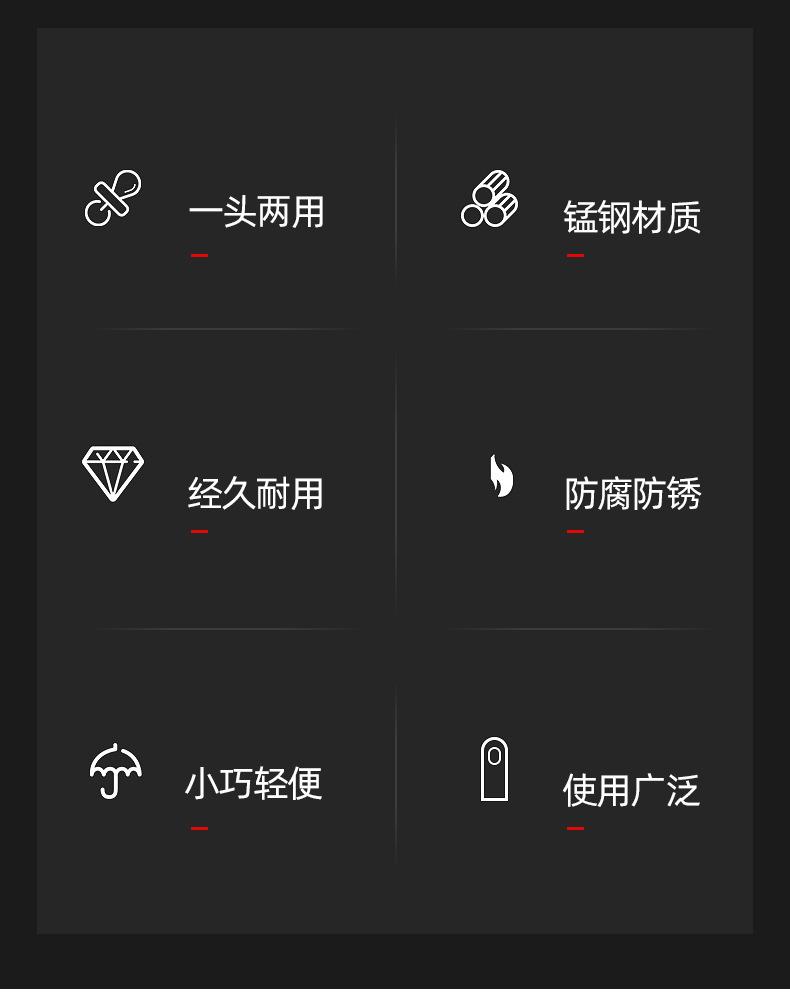 一头两用

锰钢材质

经久耐用

防腐防锈

小巧轻便

使用广泛